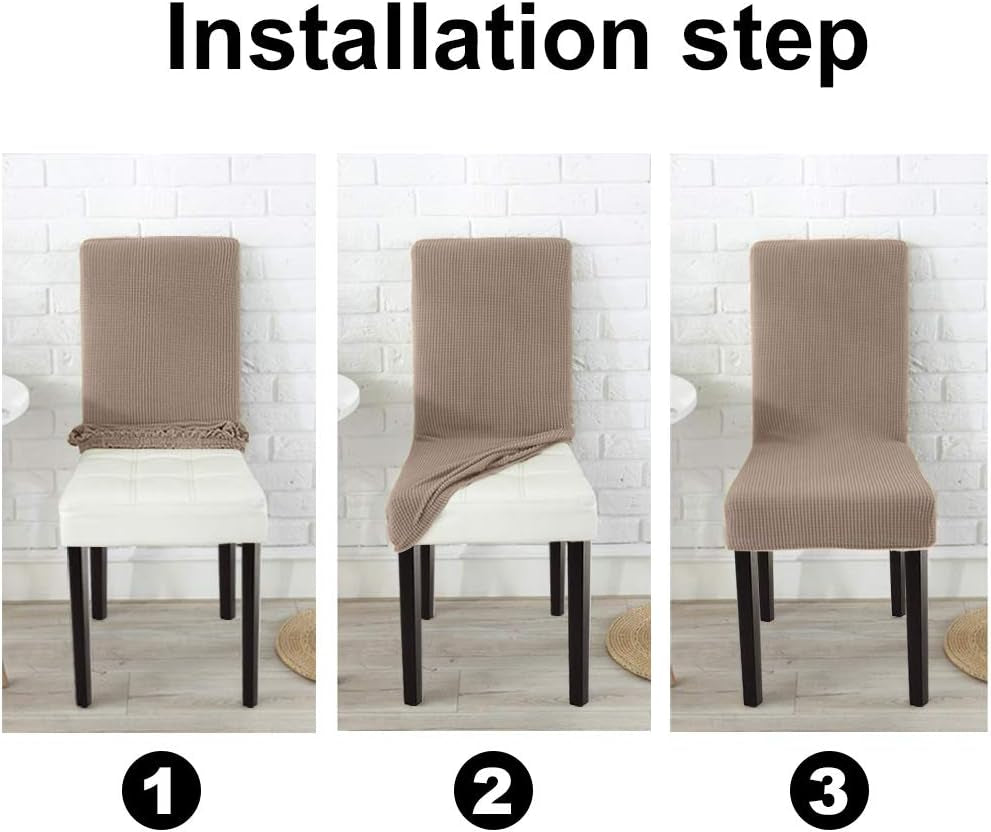 Installation step

1

2

3