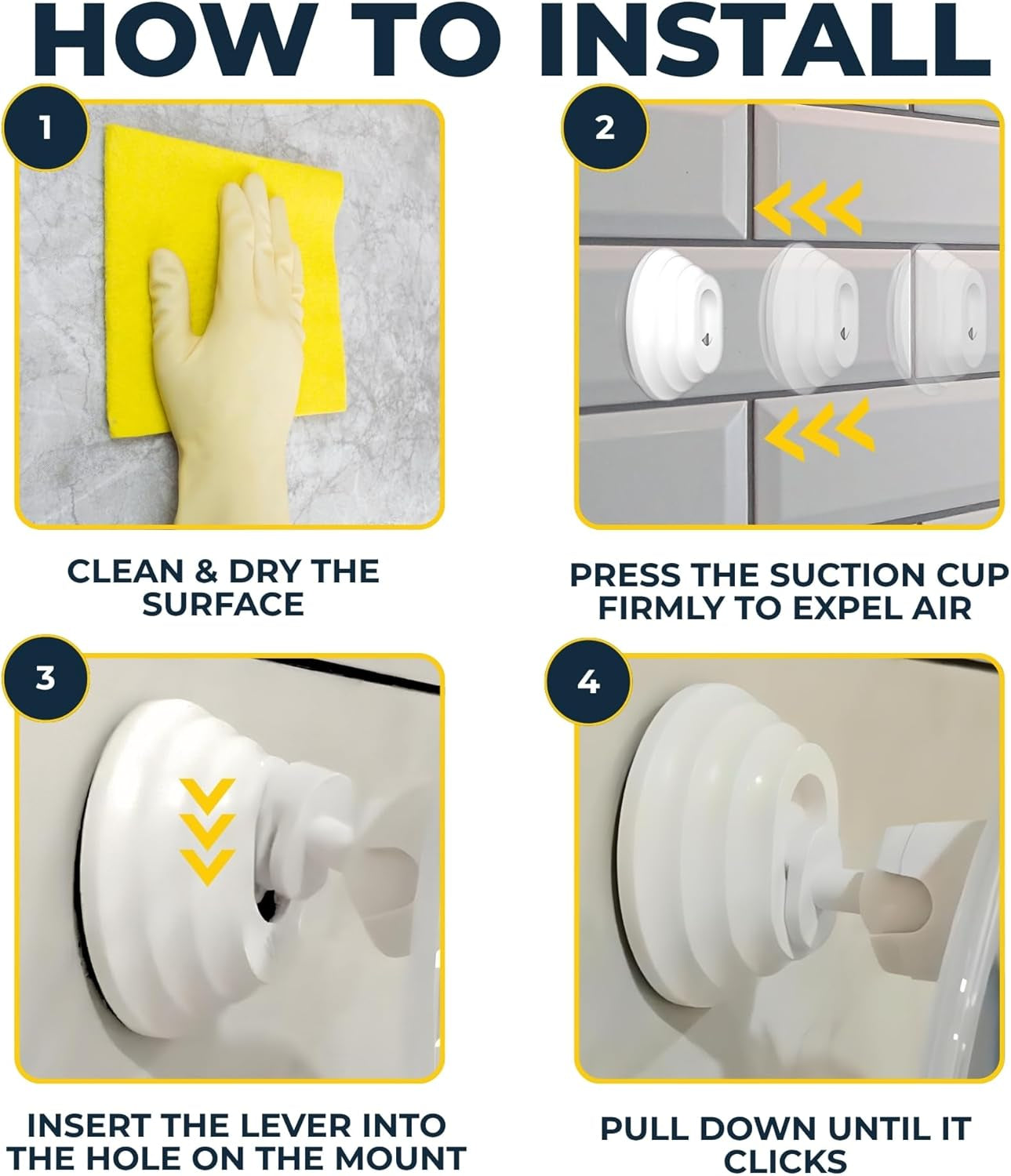 HOW TO INSTALL

1

CLEAN & DRY THE SURFACE

2

PRESS THE SUCTION CUP FIRMLY TO EXPEL AIR

3

INSERT THE LEVER INTO THE HOLE ON THE MOUNT

4

PULL DOWN UNTIL IT CLICKS