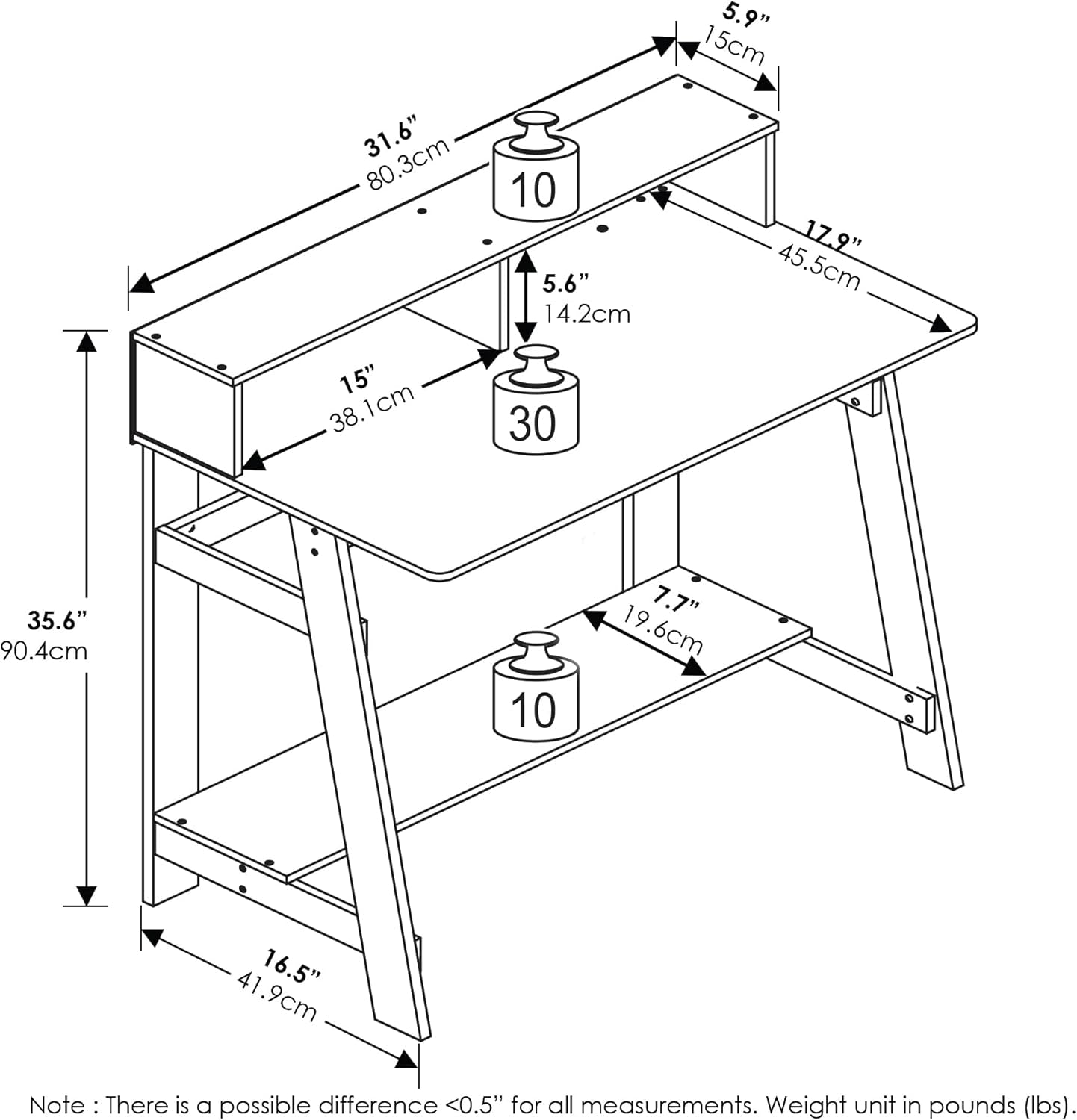 5.9”
15cm

31.6”
80.3cm

10

17.9”
45.5cm

5.6”
14.2cm

15”
38.1cm

30

35.6”
90.4cm

7.7”
19.6cm

10

16.5”
41.9cm

Note : There is a possible difference <0.5” for all measurements. Weight unit in pounds (lbs).