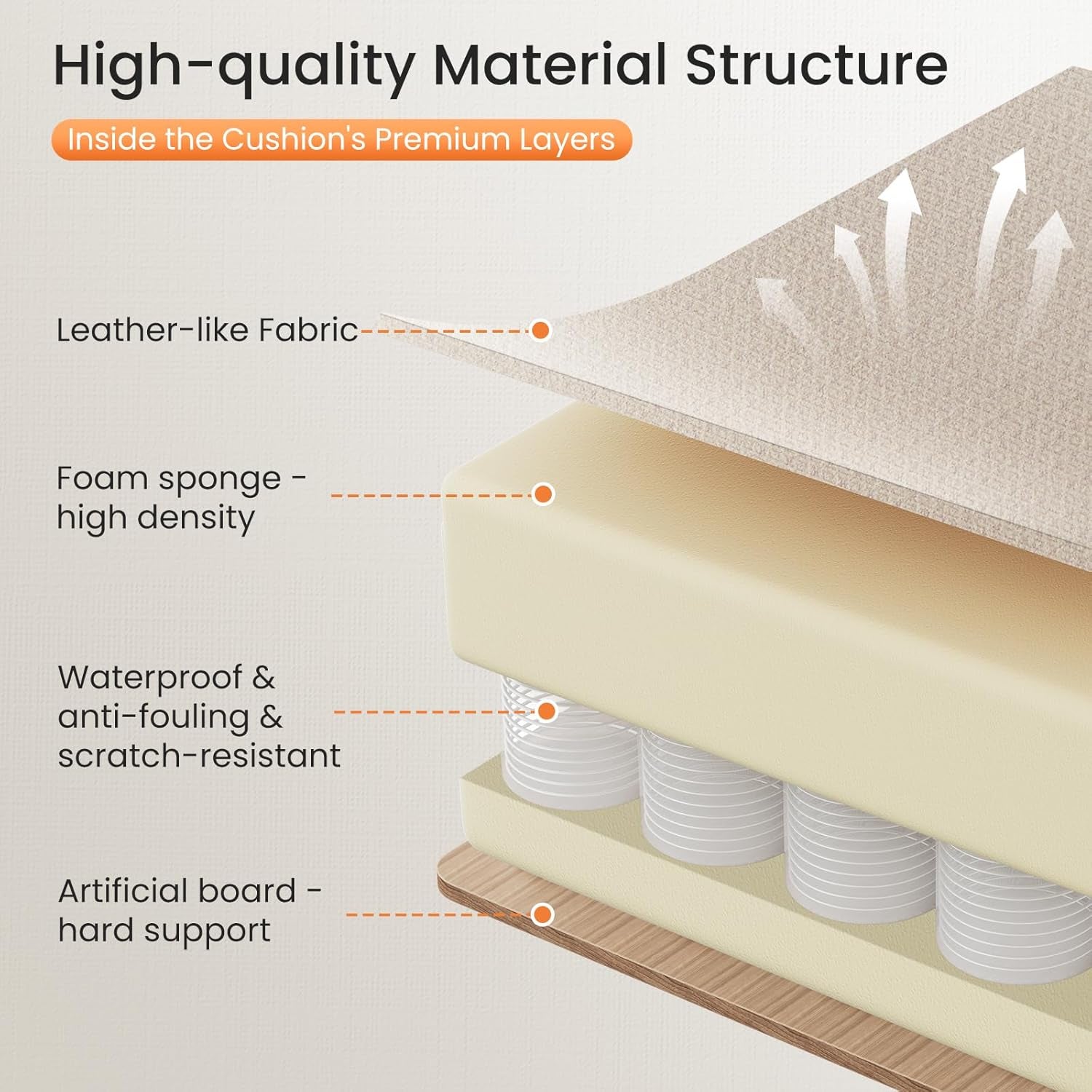 High-quality Material Structure

Inside the Cushion's Premium Layers

Leather-like Fabric

Foam sponge - high density

Waterproof & anti-fouling & scratch-resistant

Artificial board - hard support