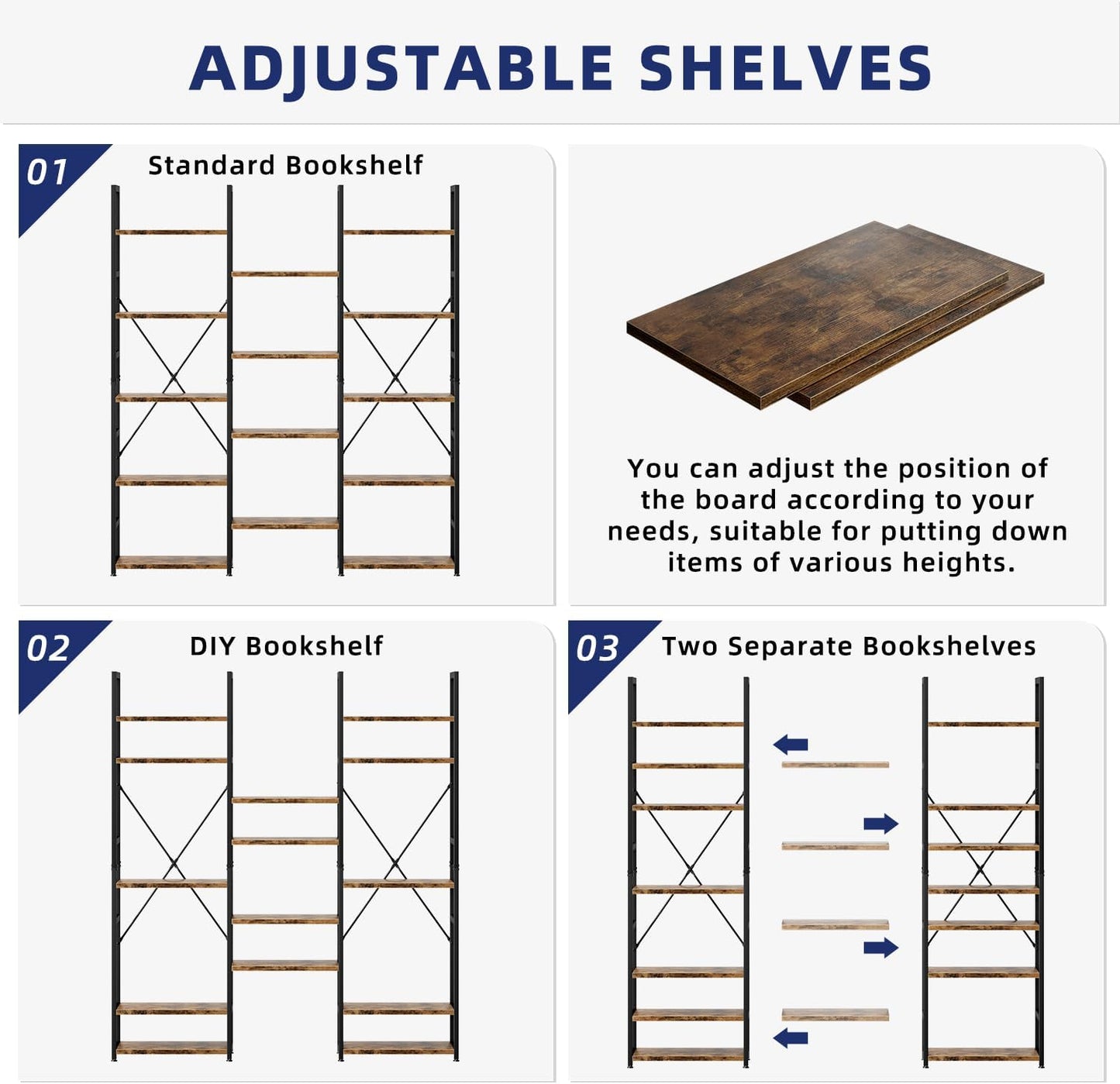 ADJUSTABLE SHELVES

01 Standard Bookshelf

You can adjust the position of the board according to your needs, suitable for putting down items of various heights.

02 DIY Bookshelf

03 Two Separate Bookshelves