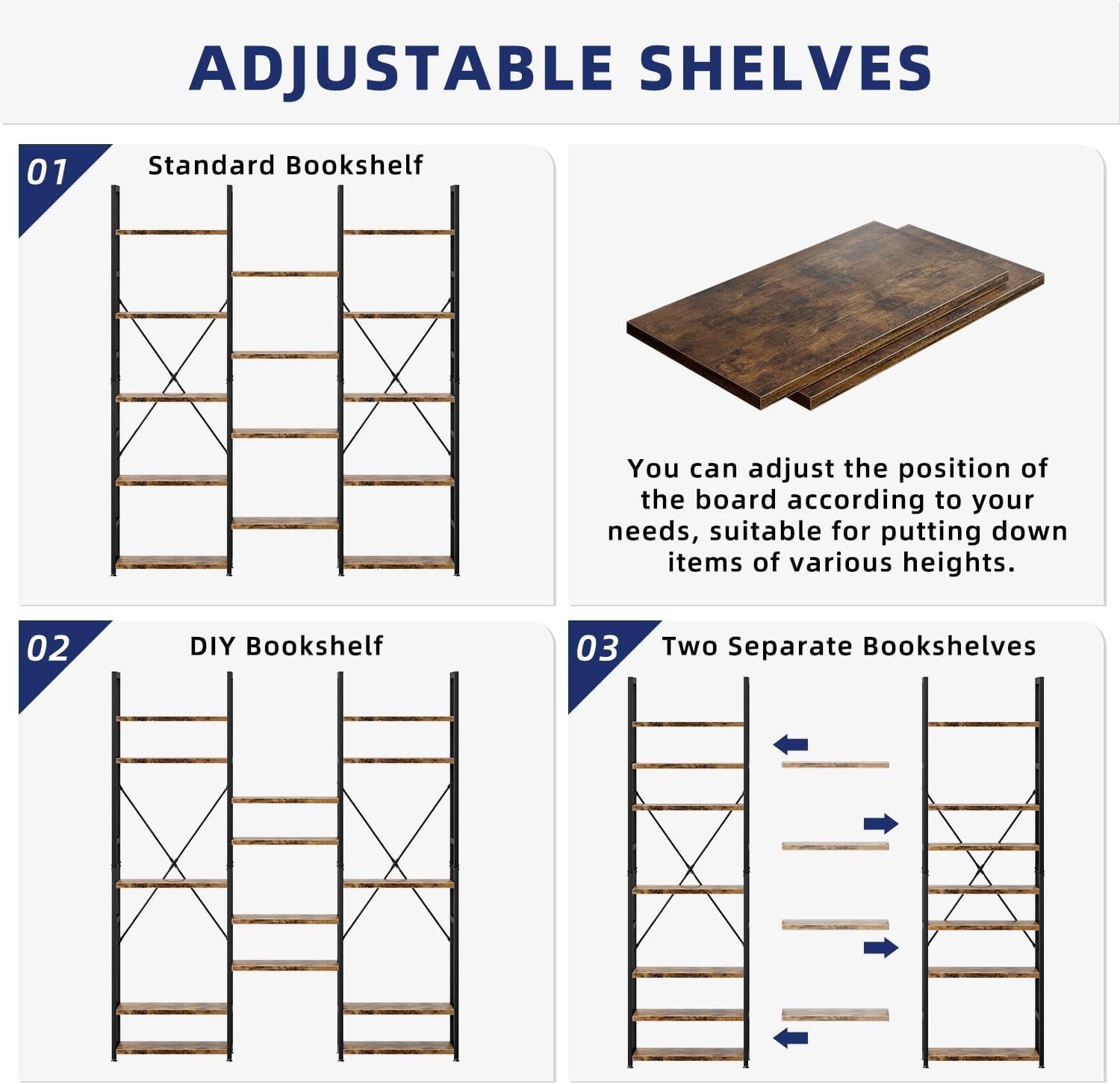 ADJUSTABLE SHELVES

01 Standard Bookshelf

You can adjust the position of the board according to your needs, suitable for putting down items of various heights.

02 DIY Bookshelf

03 Two Separate Bookshelves