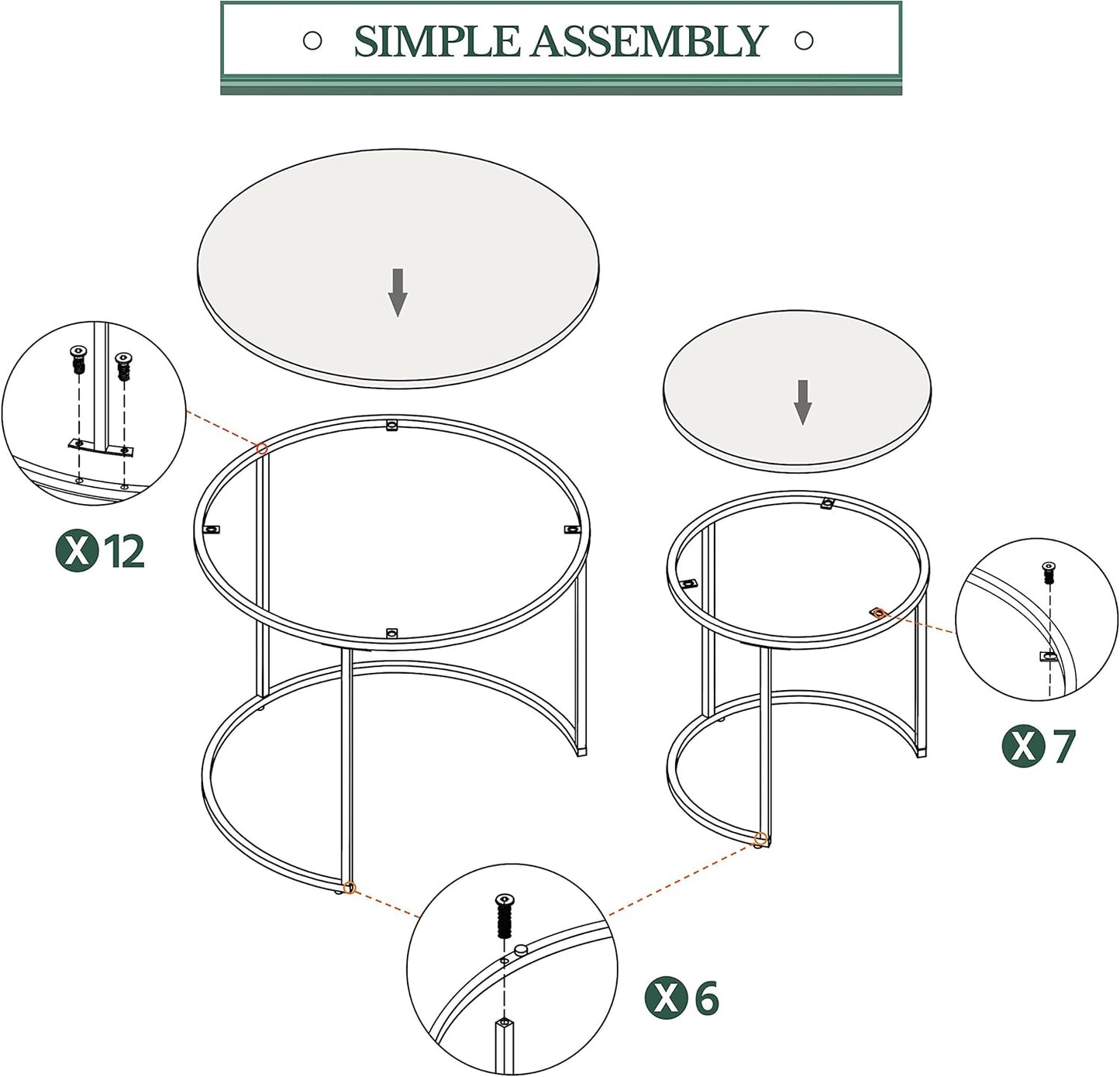 SIMPLE ASSEMBLY

X 12

X 7

X 6