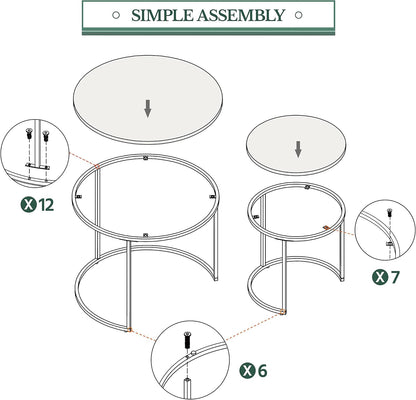 SIMPLE ASSEMBLY

X 12

X 7

X 6