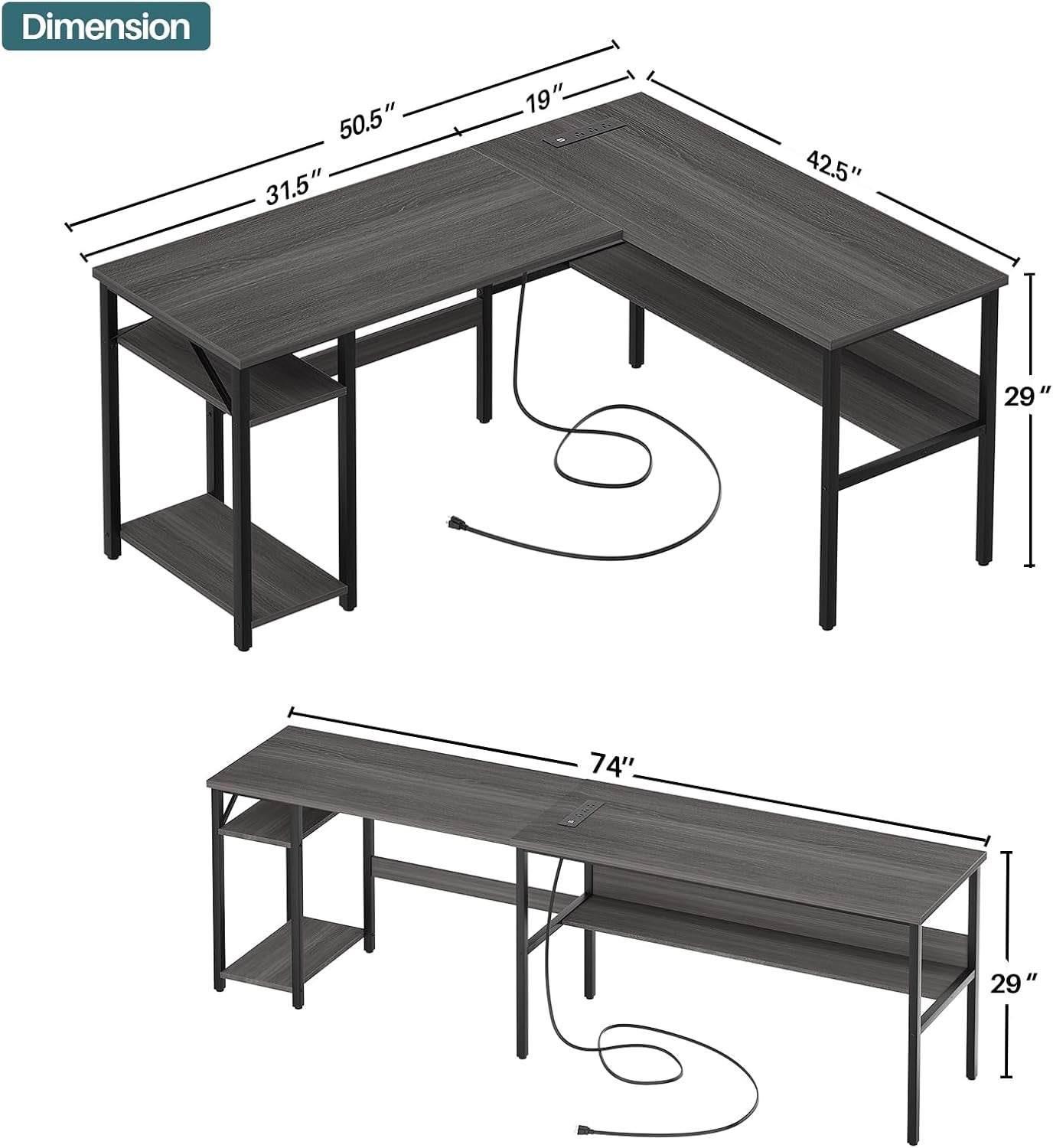 Dimension

50.5″

19″

31.5″

42.5″

29″

74″

29″