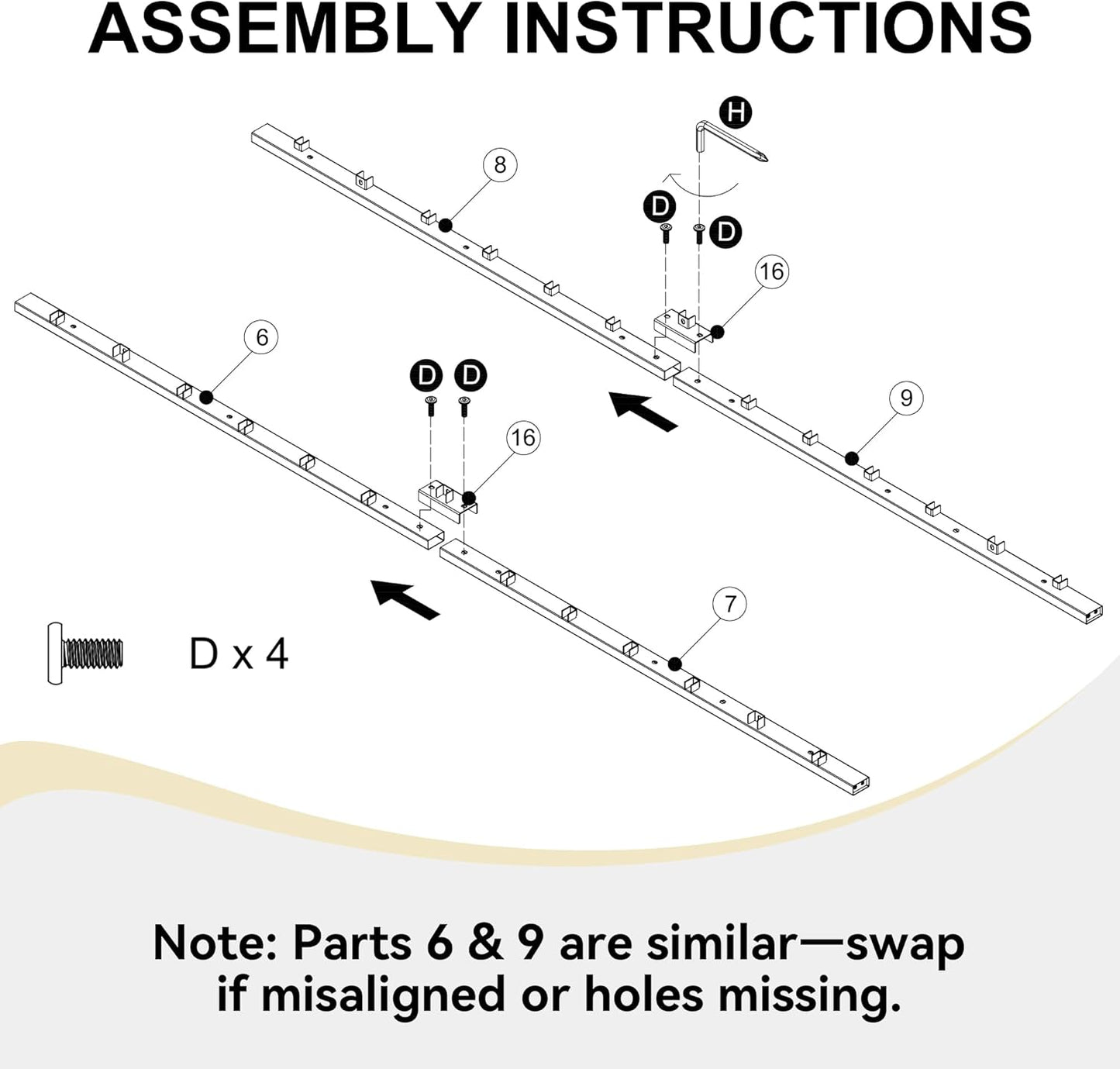 ASSEMBLY INSTRUCTIONS

H

8

D

D

16

6

D D

16

9

7

D x 4

Note: Parts 6 & 9 are similar—swap if misaligned or holes missing.