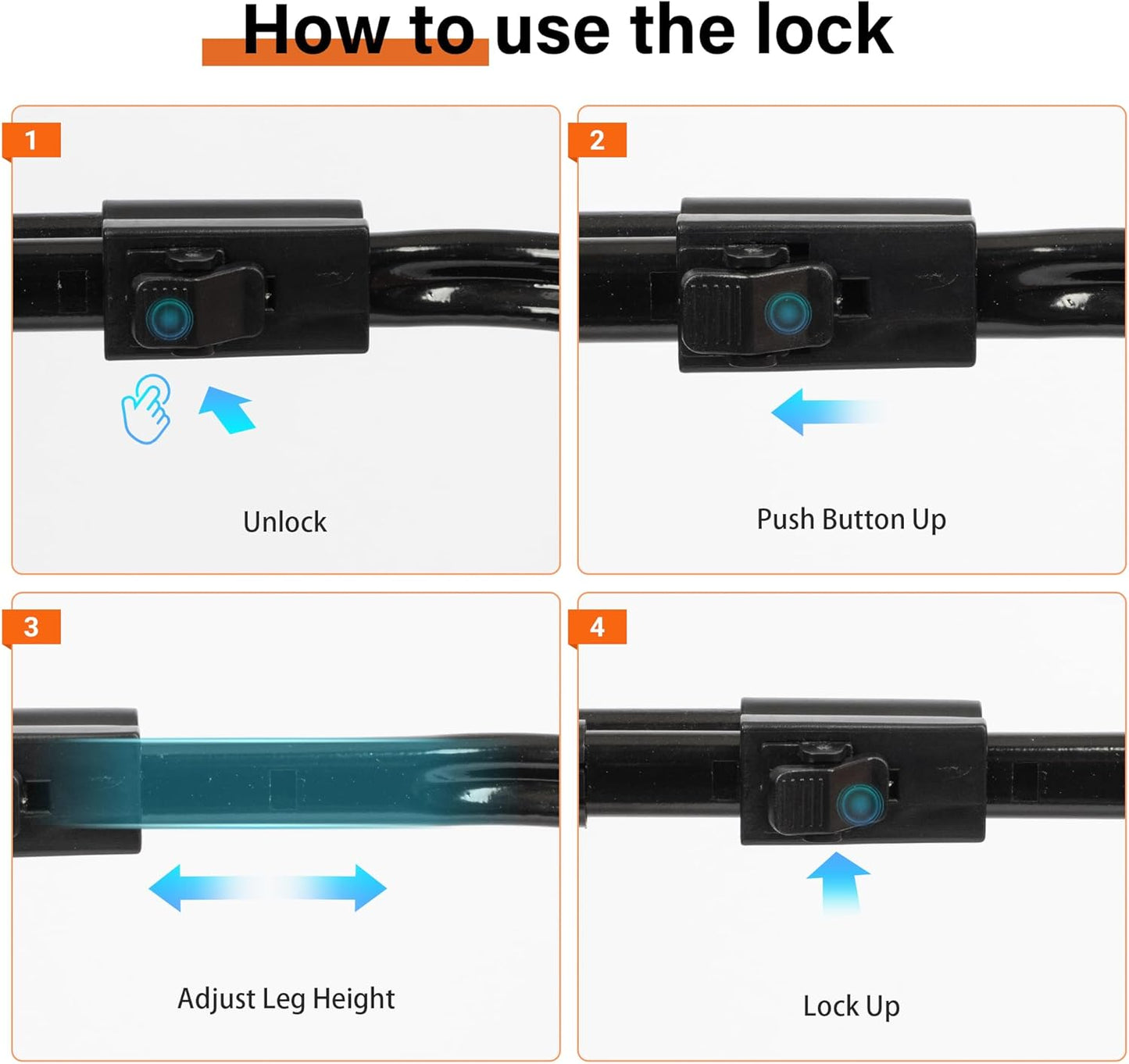 How to use the lock

1

Unlock

2

Push Button Up

3

Adjust Leg Height

4

Lock Up