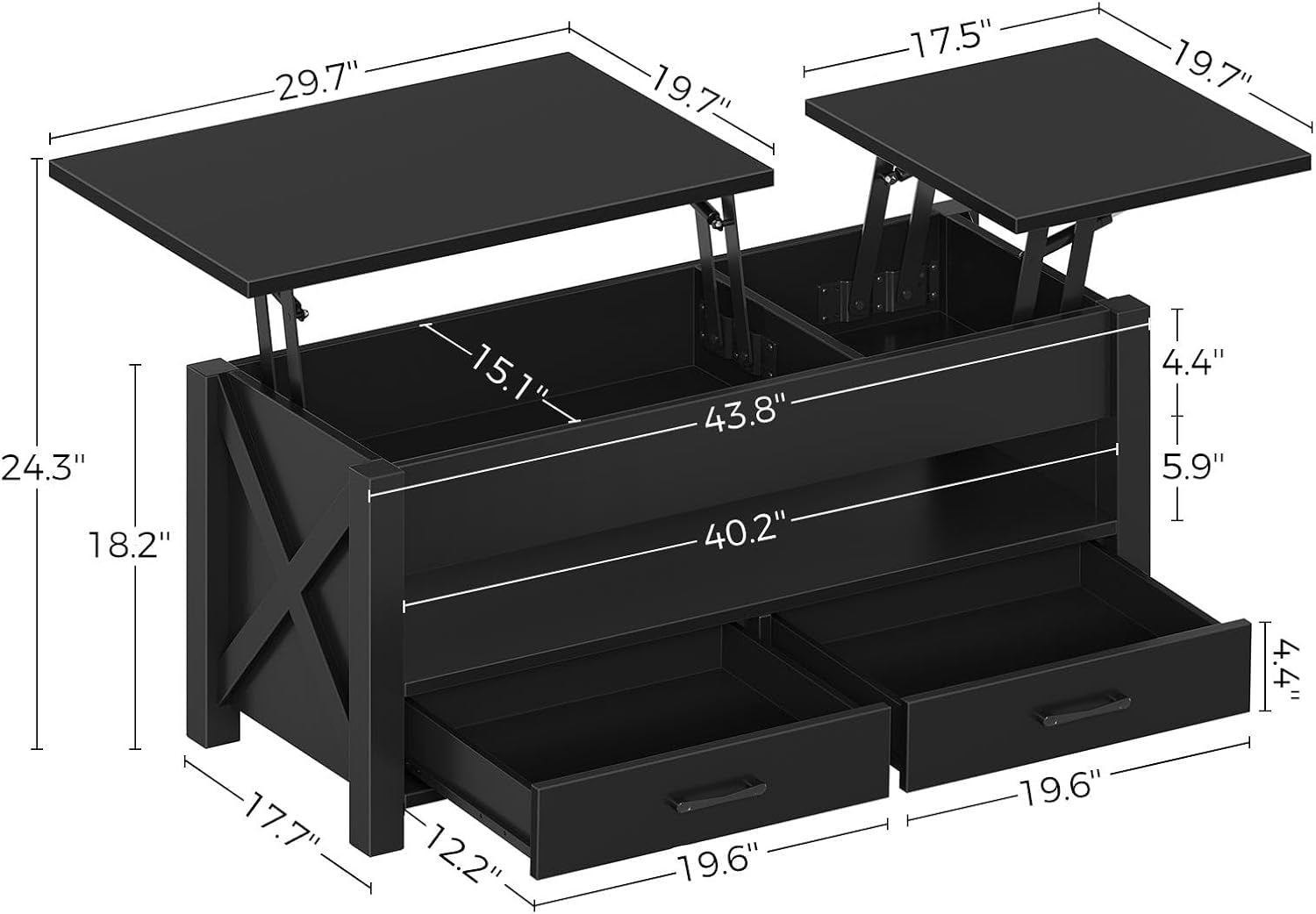 29.7"
19.7"
17.5"
19.7"
24.3"
18.2"
15.1"
43.8"
4.4"
5.9"
40.2"
4.4"
17.7"
12.2"
19.6"
19.6"