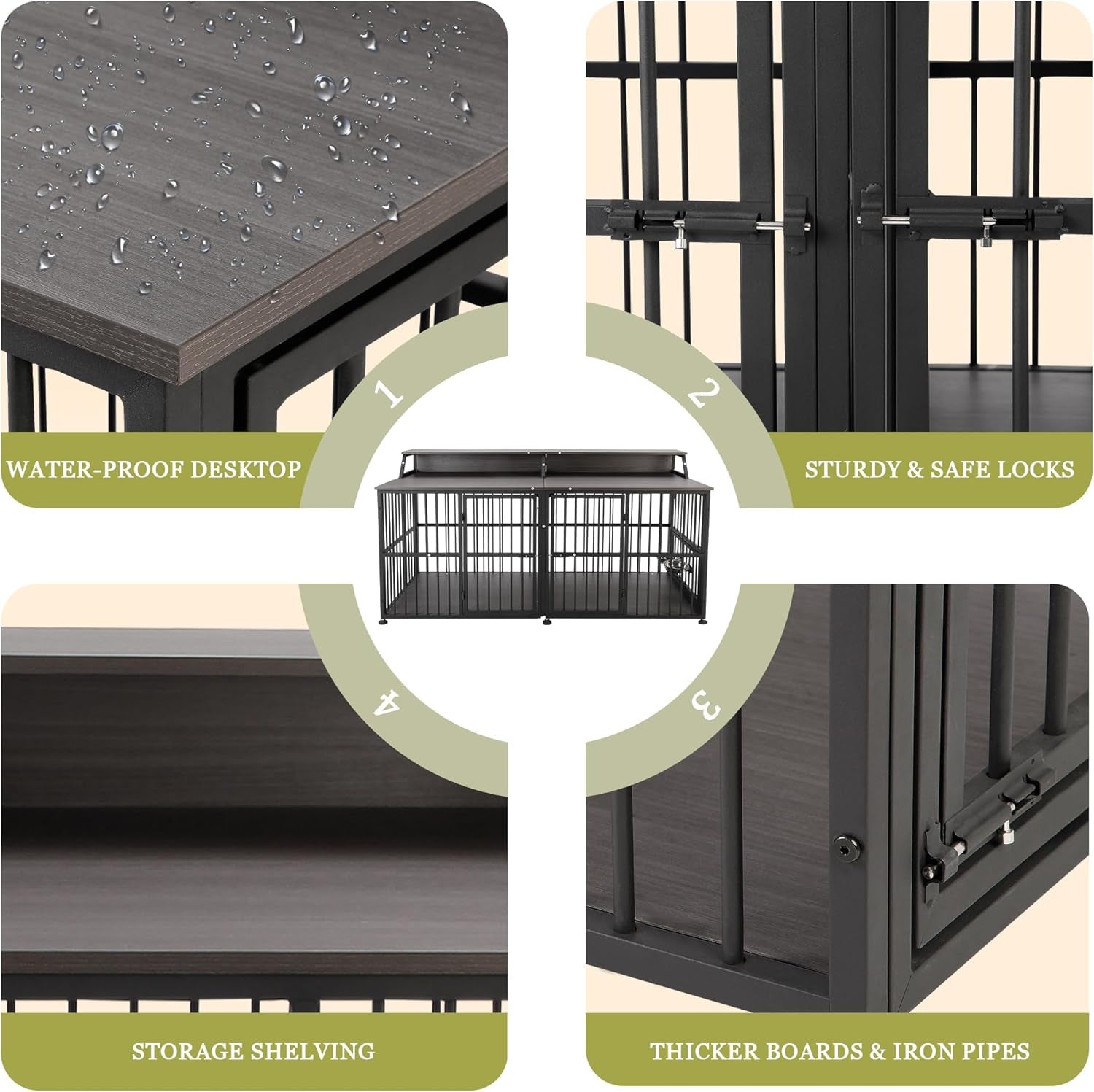 1
WATER-PROOF DESKTOP

2
STURDY & SAFE LOCKS

4
STORAGE SHELVING

3
THICKER BOARDS & IRON PIPES