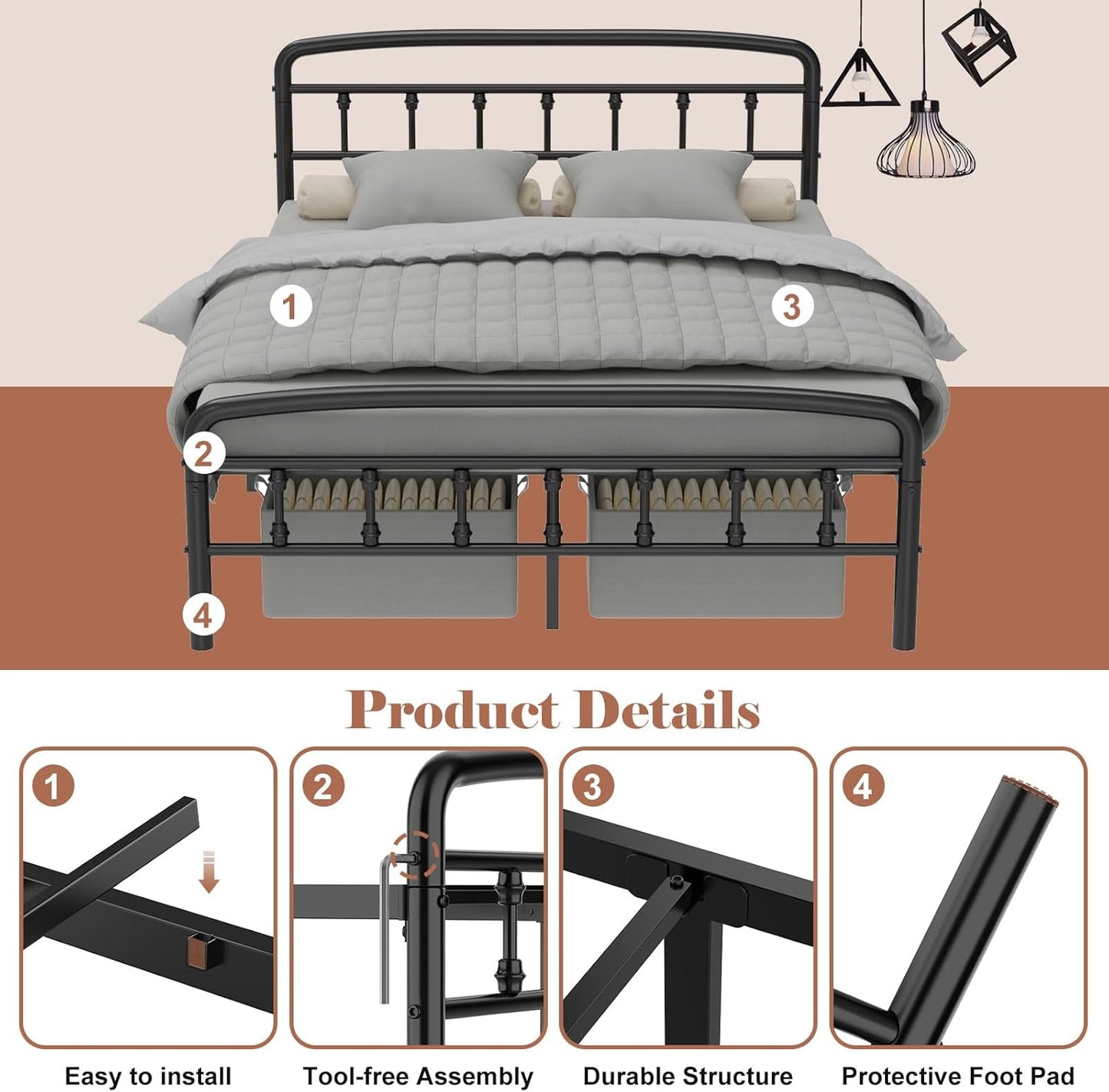 1
3
2
4

Product Details

1
2
3
4

Easy to install
Tool-free Assembly
Durable Structure
Protective Foot Pad