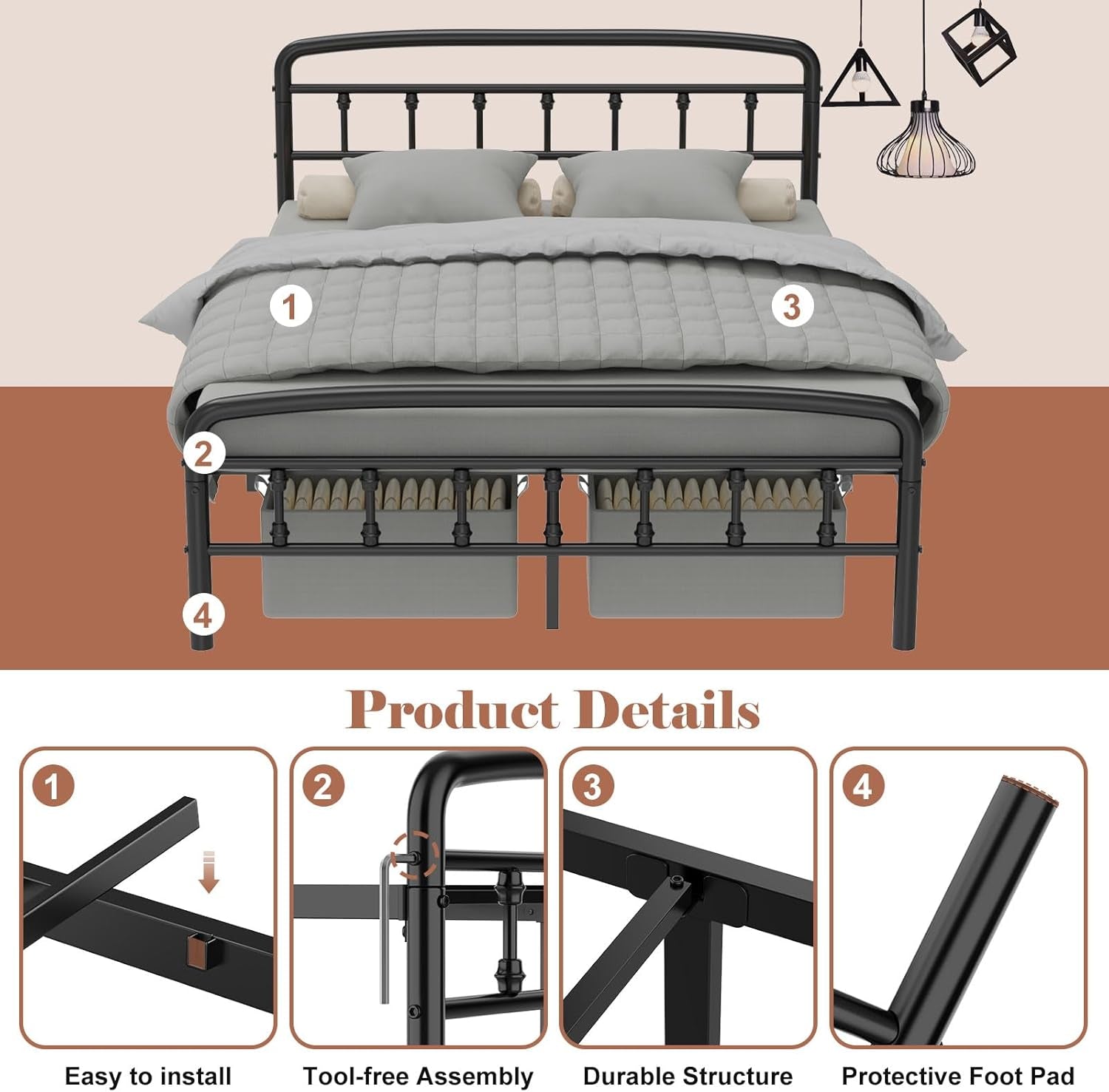 1

3

2

4

Product Details

1

2

3

4

Easy to install

Tool-free Assembly

Durable Structure

Protective Foot Pad