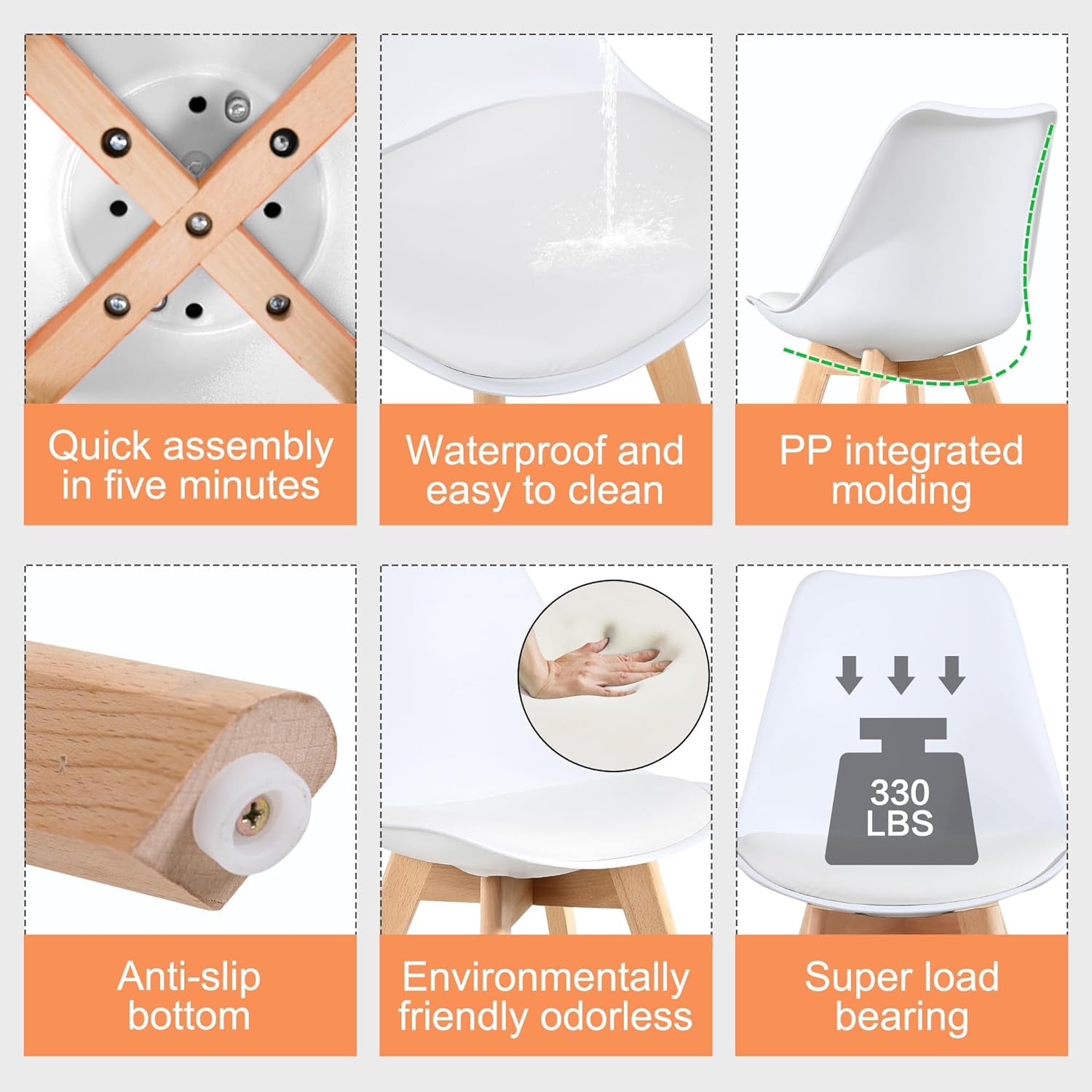 Quick assembly in five minutes

Waterproof and easy to clean

PP integrated molding

Anti-slip bottom

Environmentally friendly odorless

330 LBS

Super load bearing