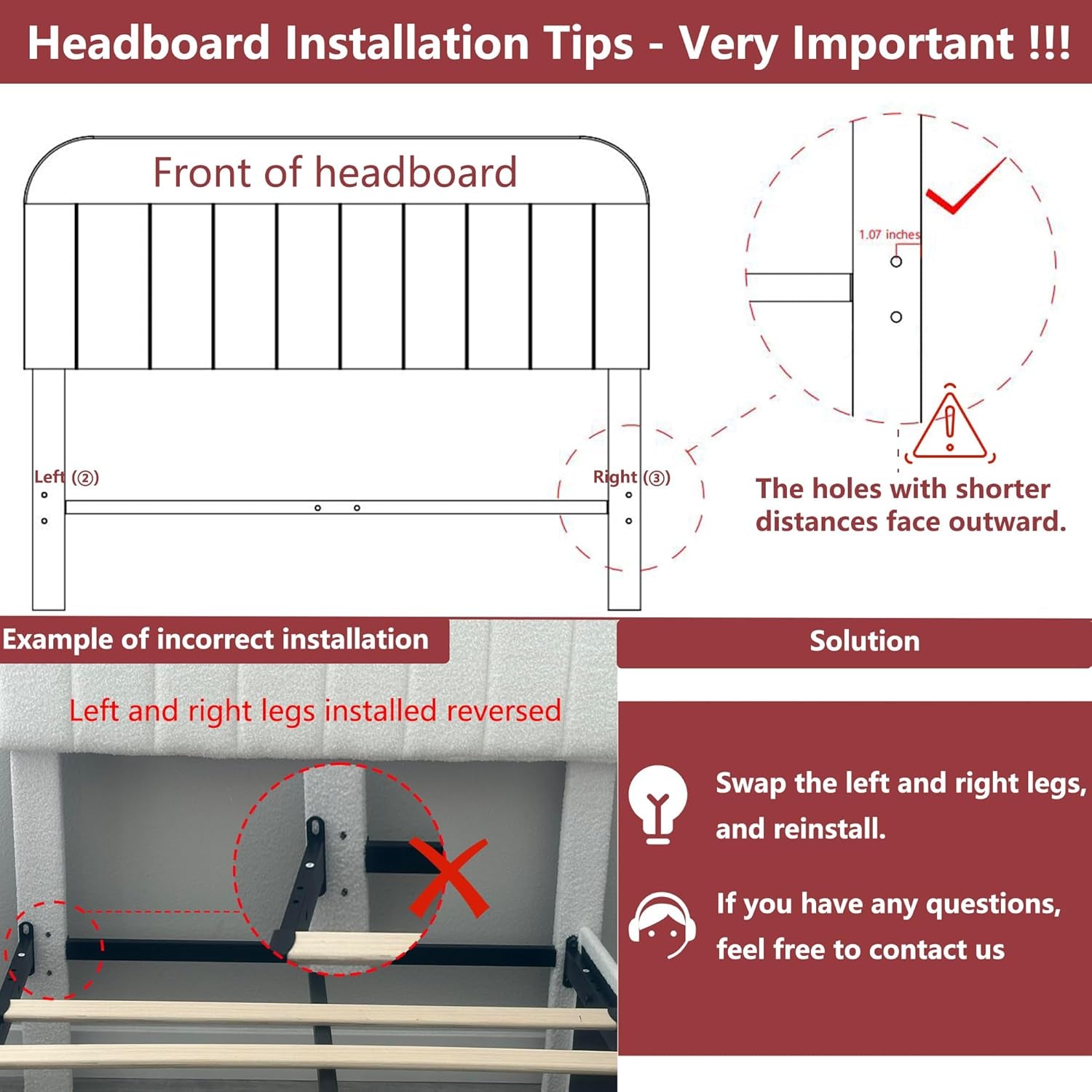 Headboard Installation Tips - Very Important !!!

Front of headboard

Left (②)

Right (③)

1.07 inches

The holes with shorter distances face outward.

Example of incorrect installation

Left and right legs installed reversed

Solution

Swap the left and right legs, and reinstall.

If you have any questions, feel free to contact us