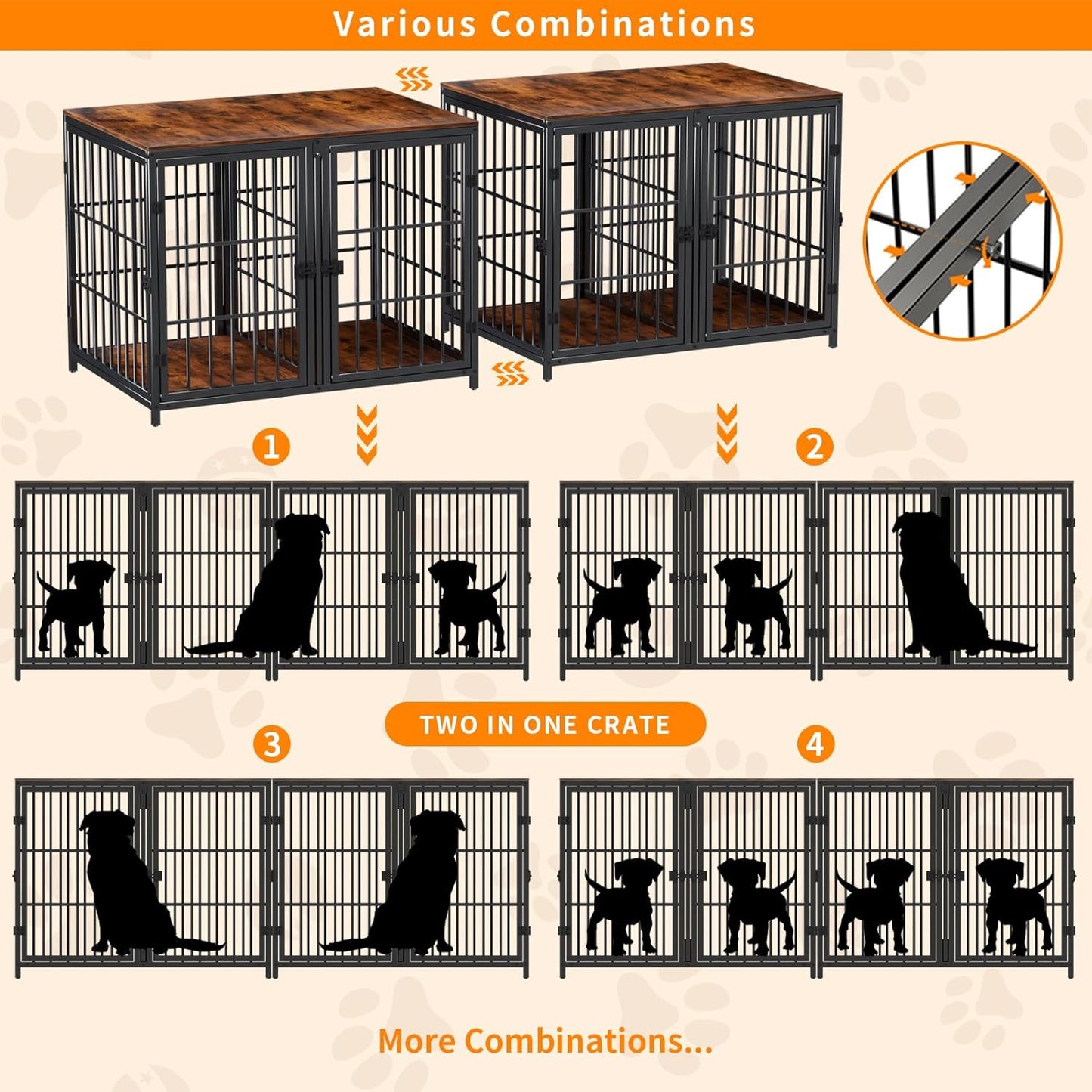 Various Combinations

1

2

TWO IN ONE CRATE

3

4

More Combinations...