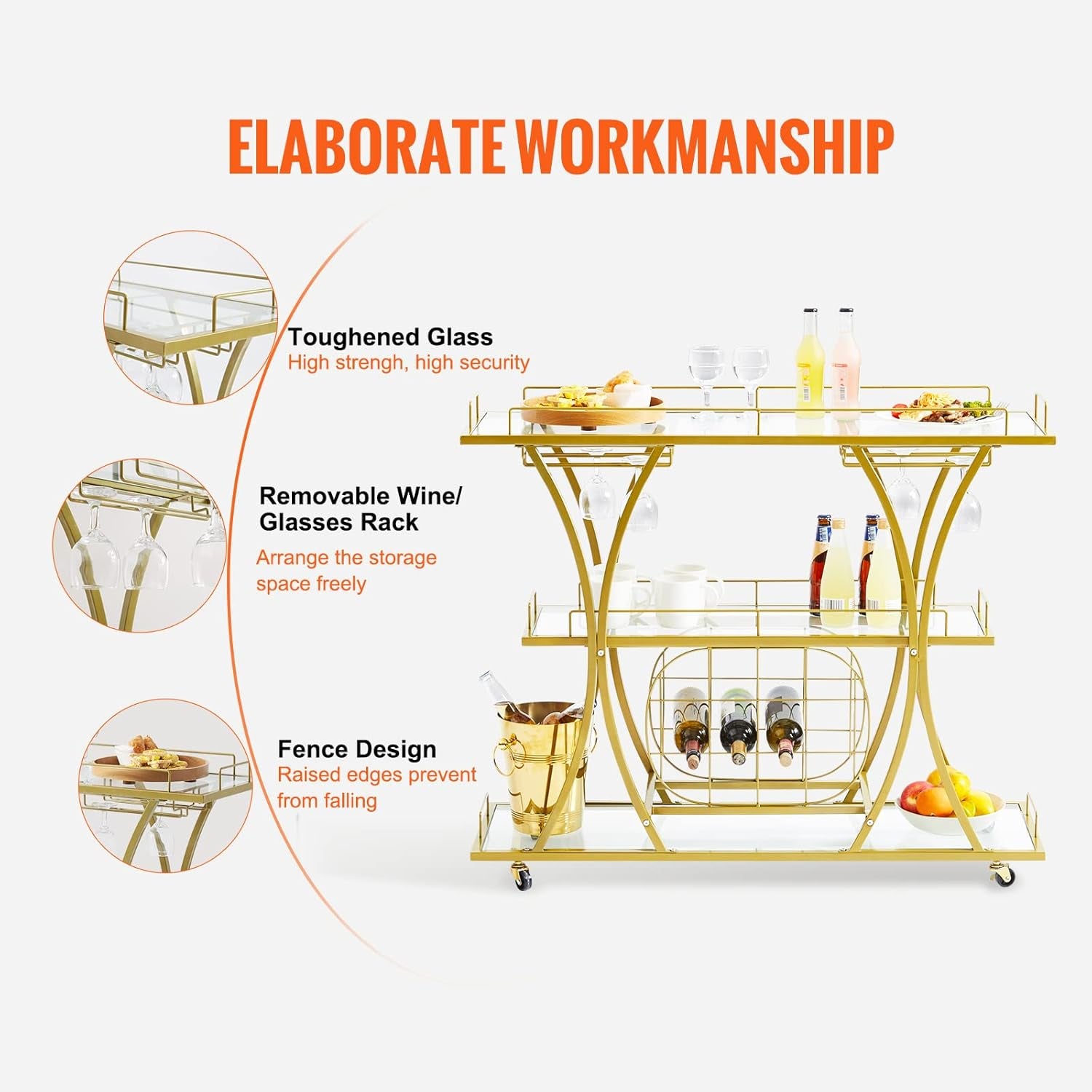 ELABORATE WORKMANSHIP

Toughened Glass
High strengh, high security

Removable Wine/ Glasses Rack
Arrange the storage space freely

Fence Design
Raised edges prevent from falling