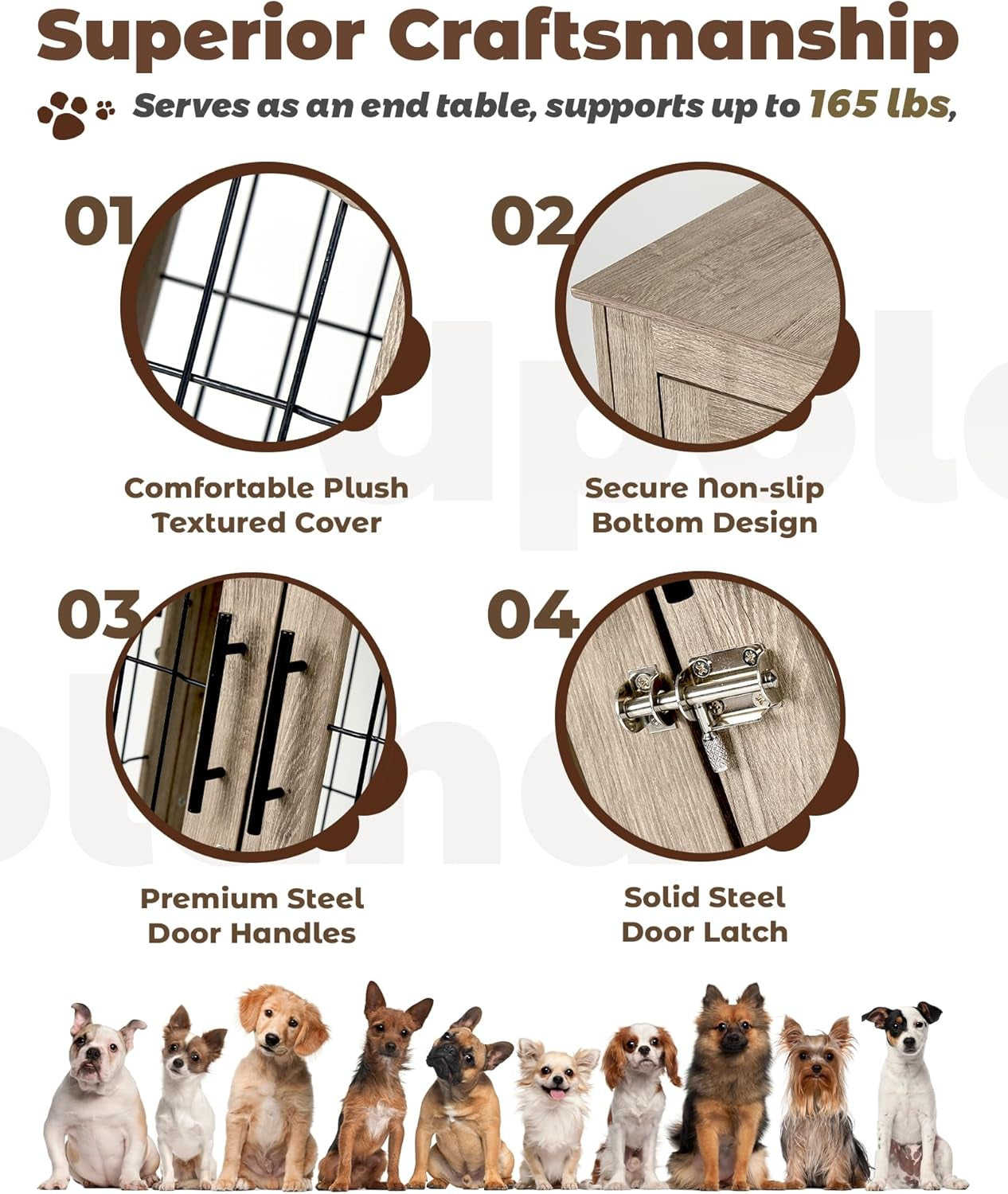 Superior Craftsmanship

Serves as an end table, supports up to 165 lbs,

01

Comfortable Plush Textured Cover

02

Secure Non-slip Bottom Design

03

Premium Steel Door Handles

04

Solid Steel Door Latch