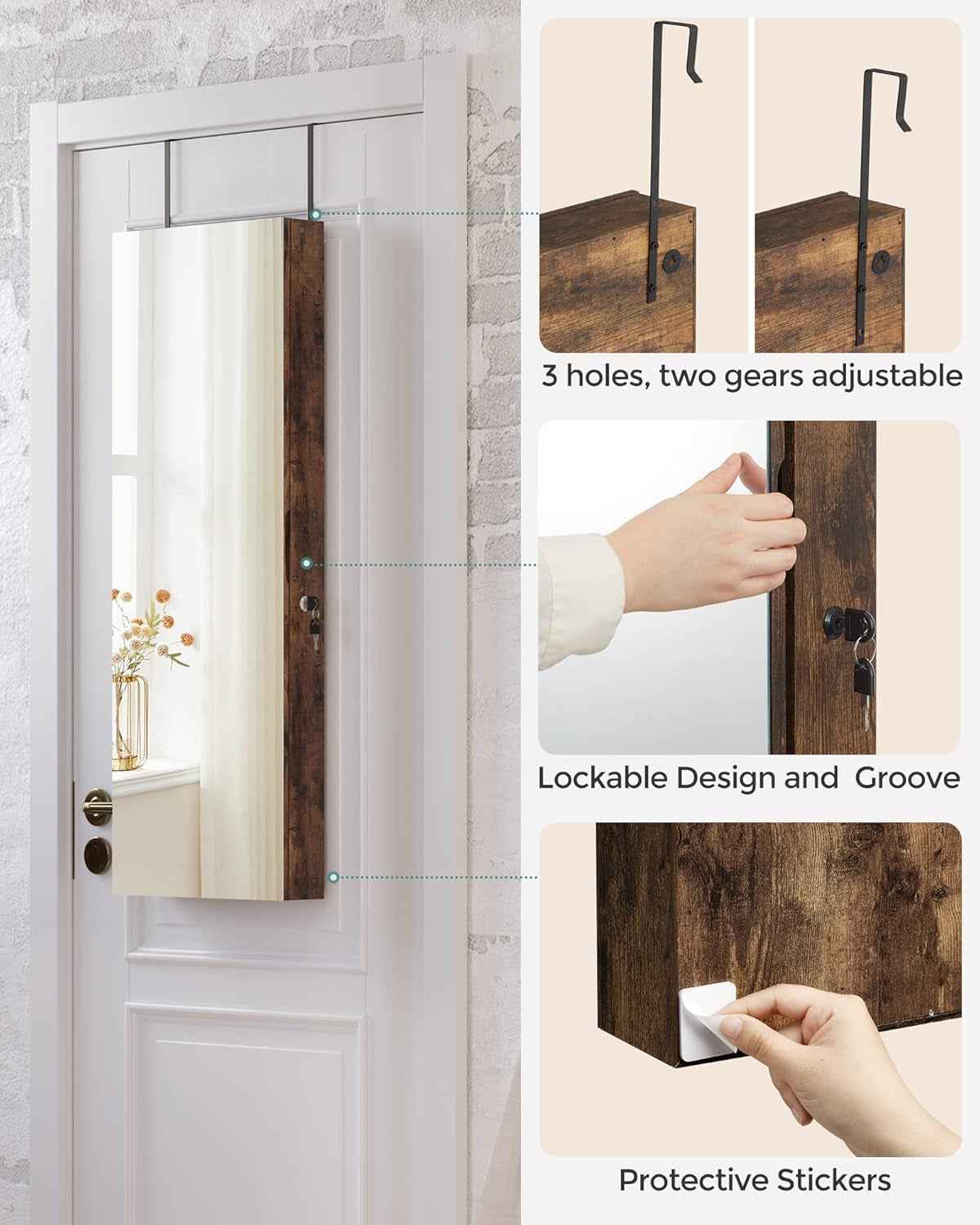 3 holes, two gears adjustable

Lockable Design and  Groove

Protective Stickers