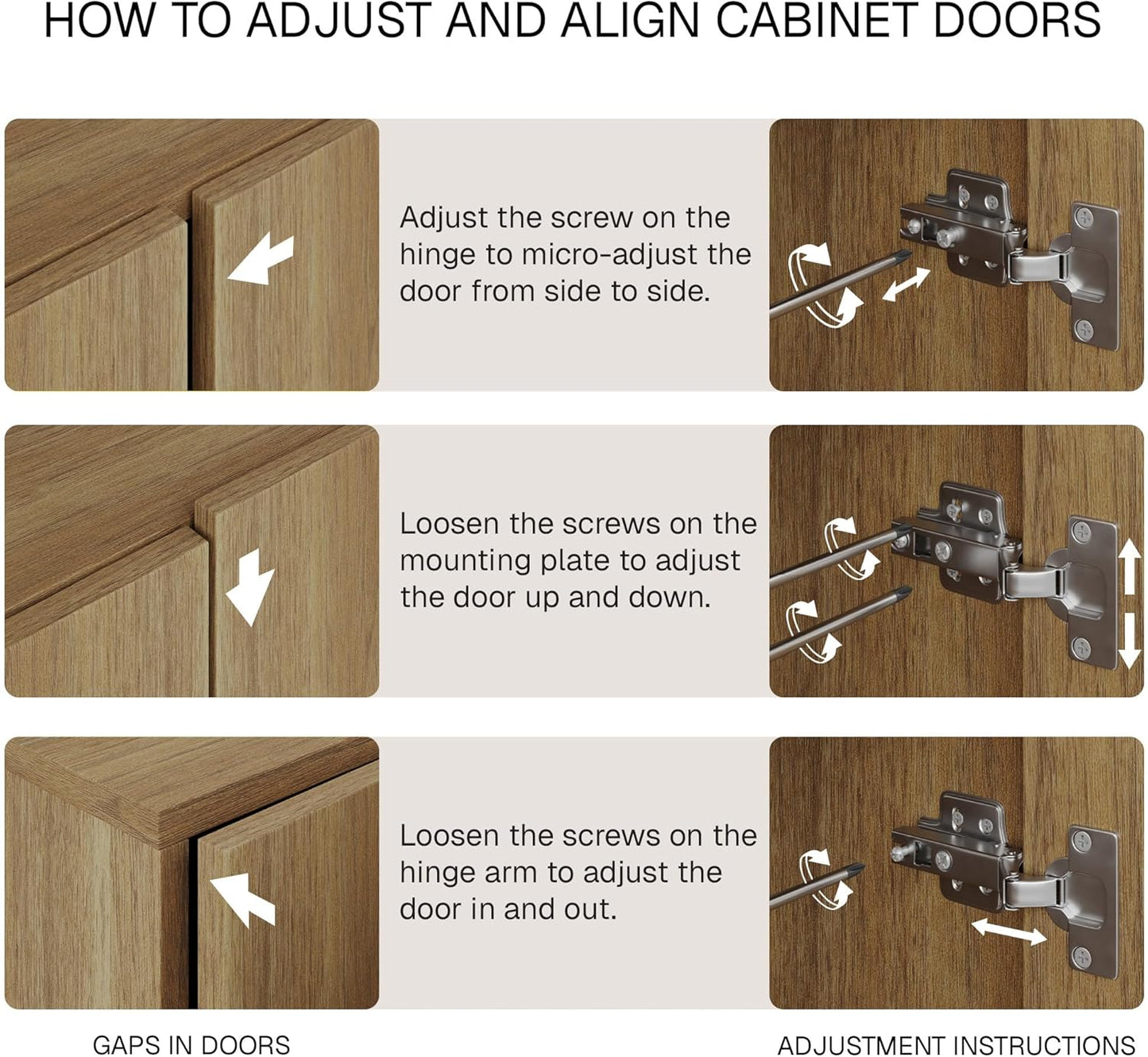 HOW TO ADJUST AND ALIGN CABINET DOORS

Adjust the screw on the hinge to micro-adjust the door from side to side.

Loosen the screws on the mounting plate to adjust the door up and down.

Loosen the screws on the hinge arm to adjust the door in and out.

GAPS IN DOORS

ADJUSTMENT INSTRUCTIONS