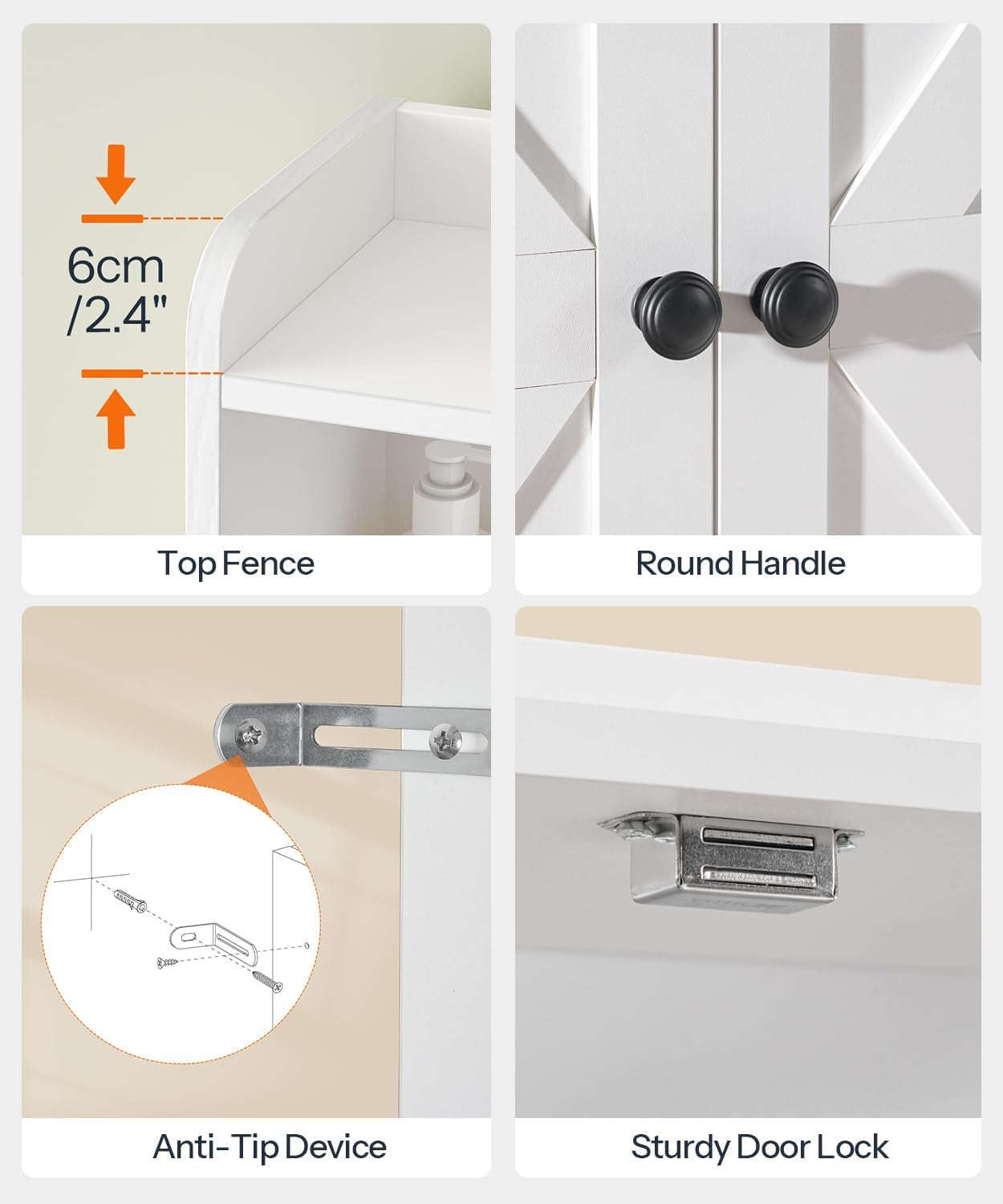 6cm
/2.4"

Top Fence

Round Handle

Anti-Tip Device

Sturdy Door Lock