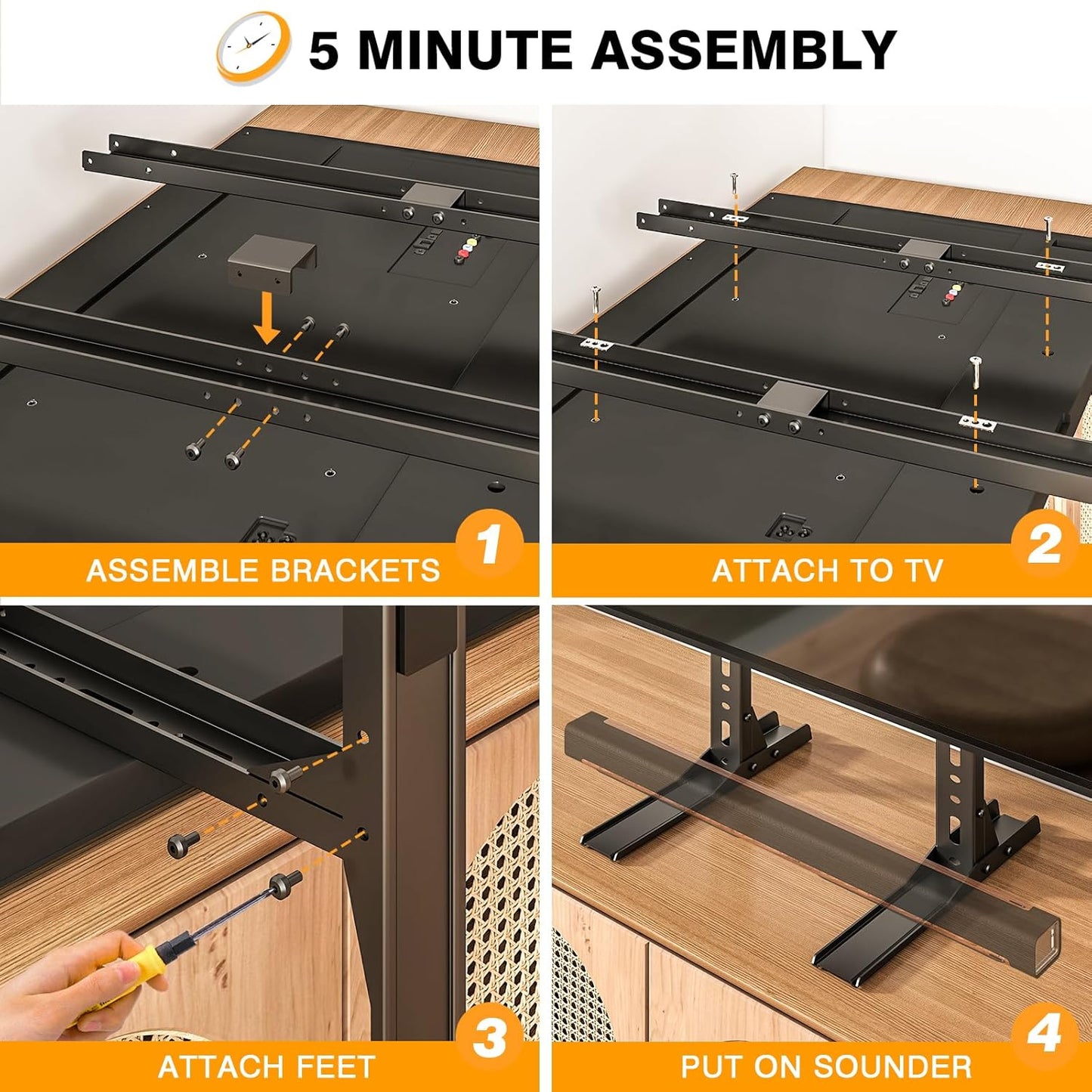 5 MINUTE ASSEMBLY

1
ASSEMBLE BRACKETS

2
ATTACH TO TV

3
ATTACH FEET

4
PUT ON SOUNDER