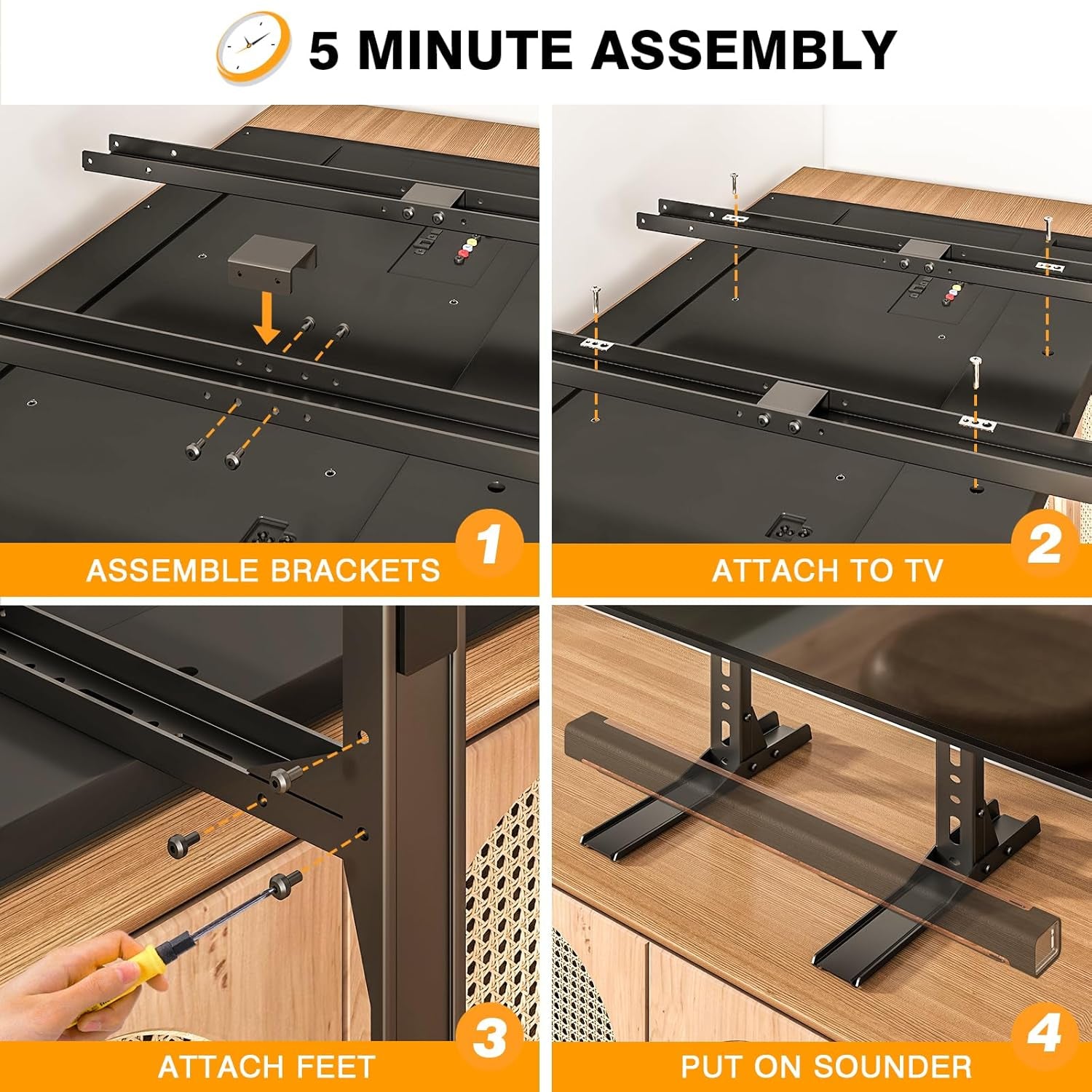 5 MINUTE ASSEMBLY

1
ASSEMBLE BRACKETS

2
ATTACH TO TV

3
ATTACH FEET

4
PUT ON SOUNDER