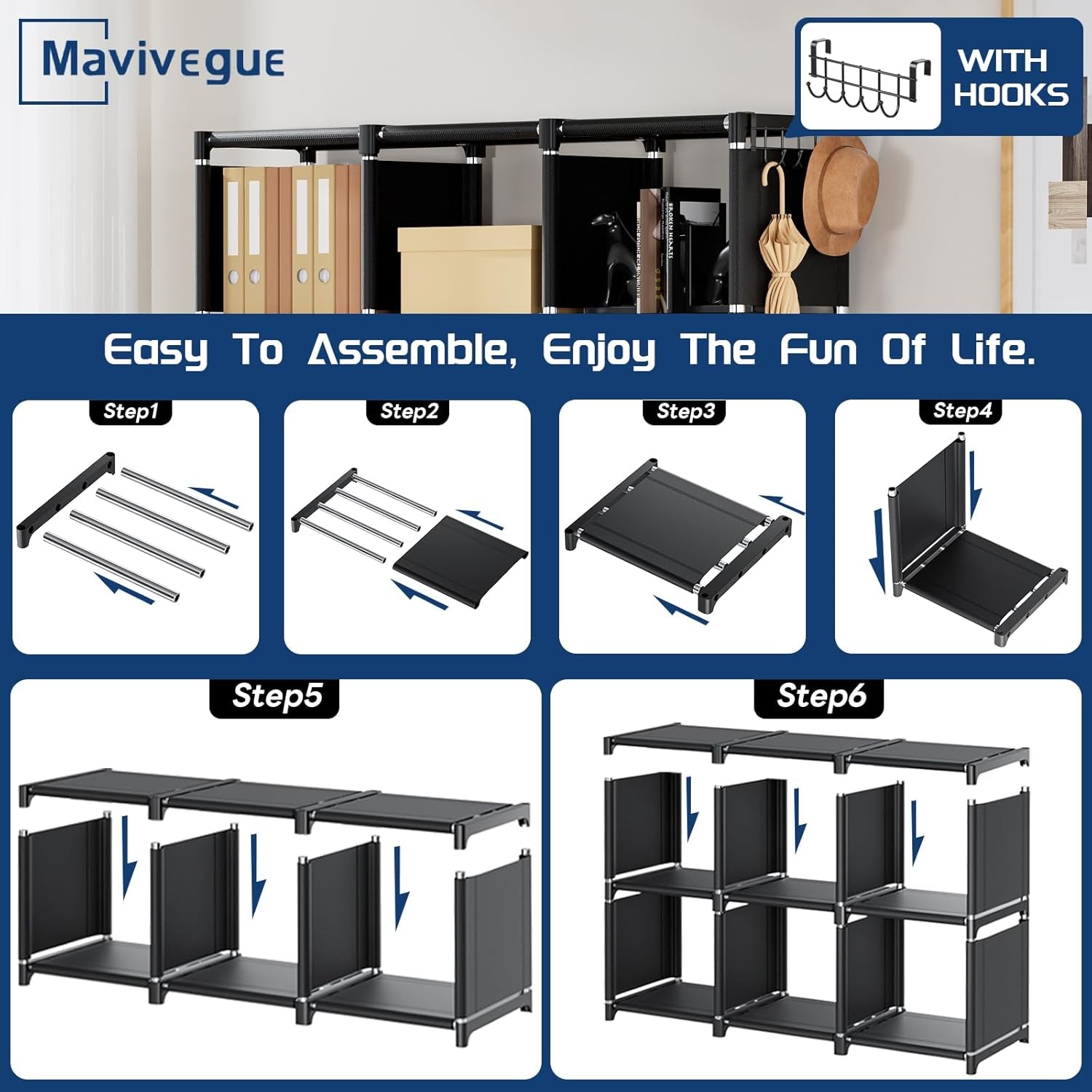 Mavivegue

WITH HOOKS

BROKEN HEARTS

Easy To Assemble, Enjoy The Fun Of Life.

Step1

Step2

Step3

Step4

Step5

Step6