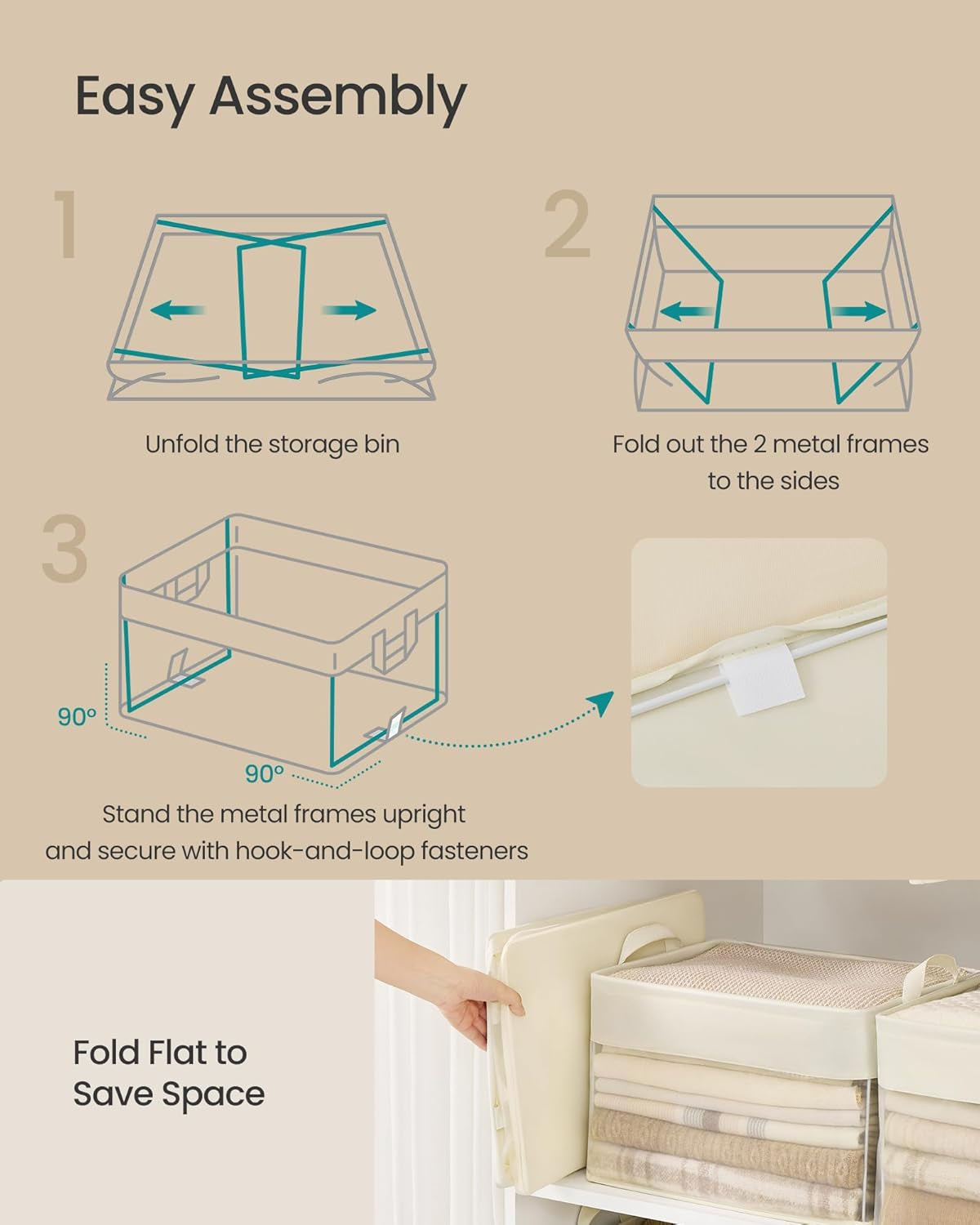 Easy Assembly

1

Unfold the storage bin

2

Fold out the 2 metal frames to the sides

3

90°

90°

Stand the metal frames upright and secure with hook-and-loop fasteners

Fold Flat to Save Space