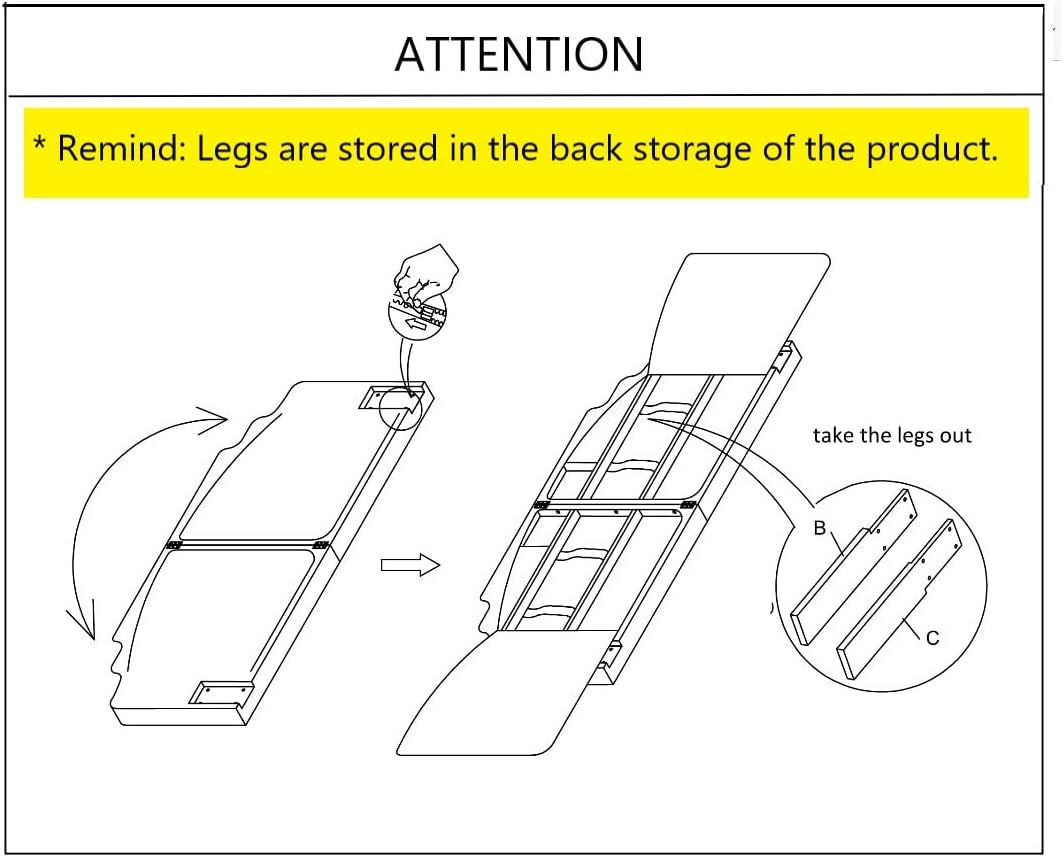 ATTENTION

* Remind: Legs are stored in the back storage of the product.

take the legs out

B

C