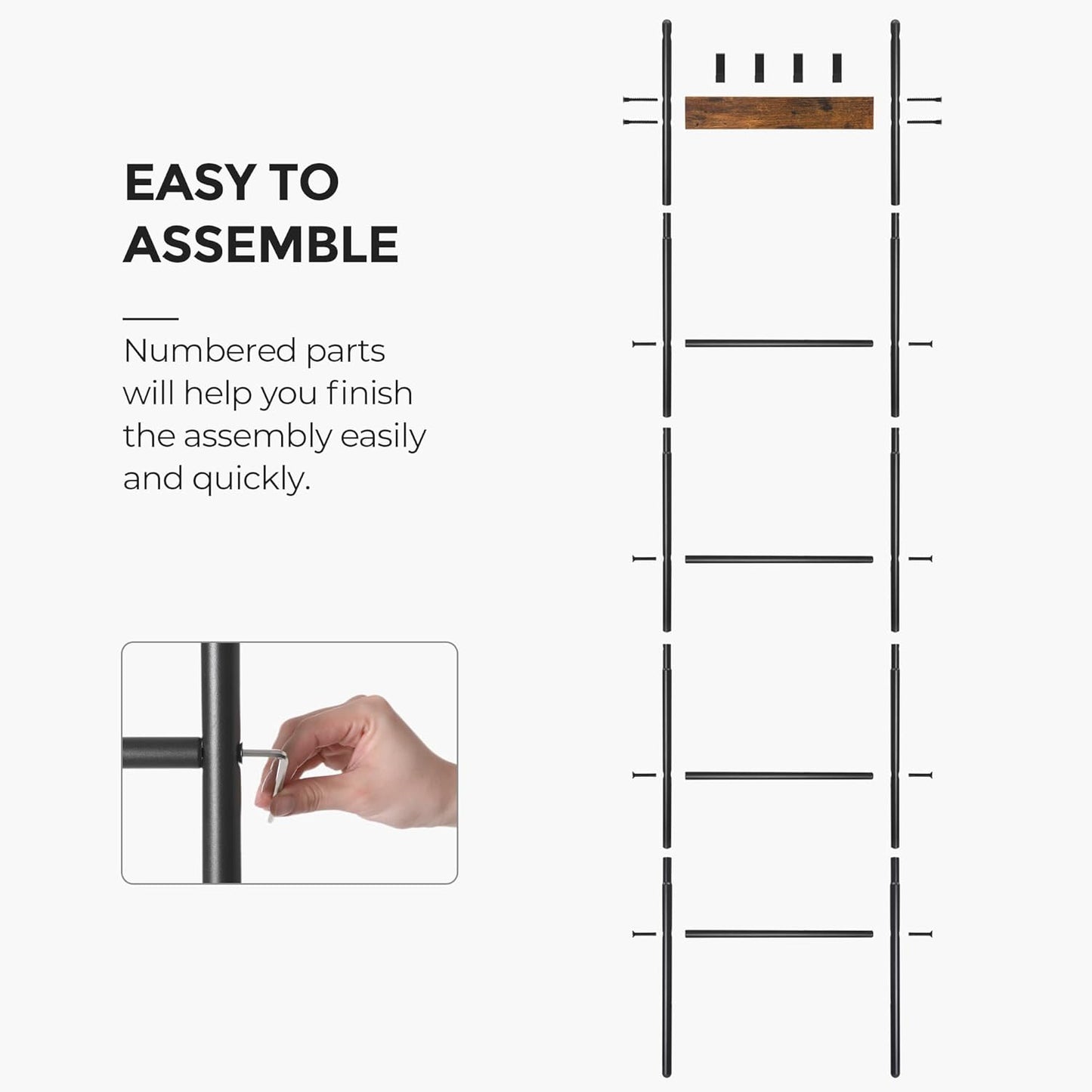 EASY TO ASSEMBLE

Numbered parts will help you finish the assembly easily and quickly.