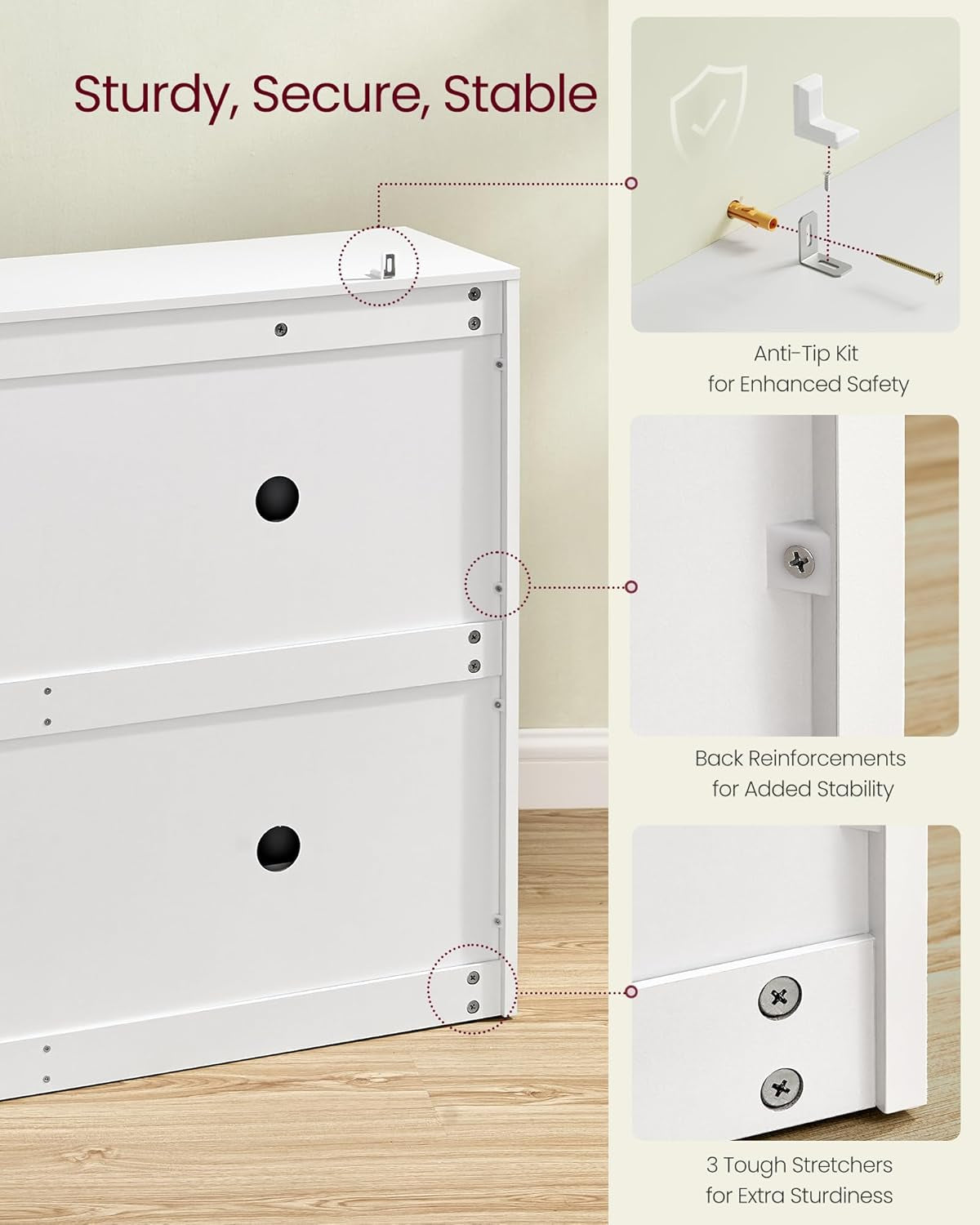 Sturdy, Secure, Stable

Anti-Tip Kit
for Enhanced Safety

Back Reinforcements
for Added Stability

3 Tough Stretchers
for Extra Sturdiness