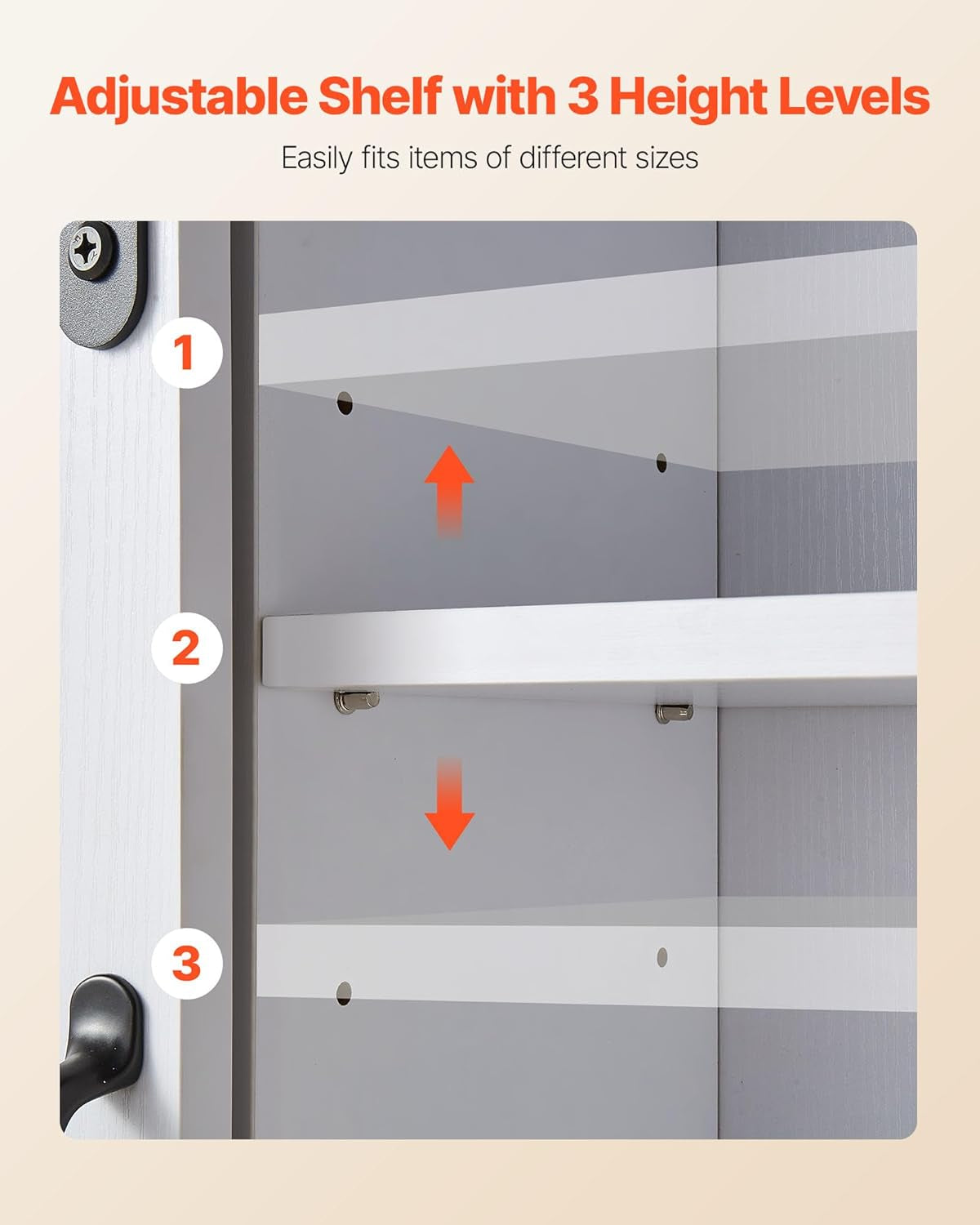 Adjustable Shelf with 3 Height Levels

Easily fits items of different sizes

1

2

3