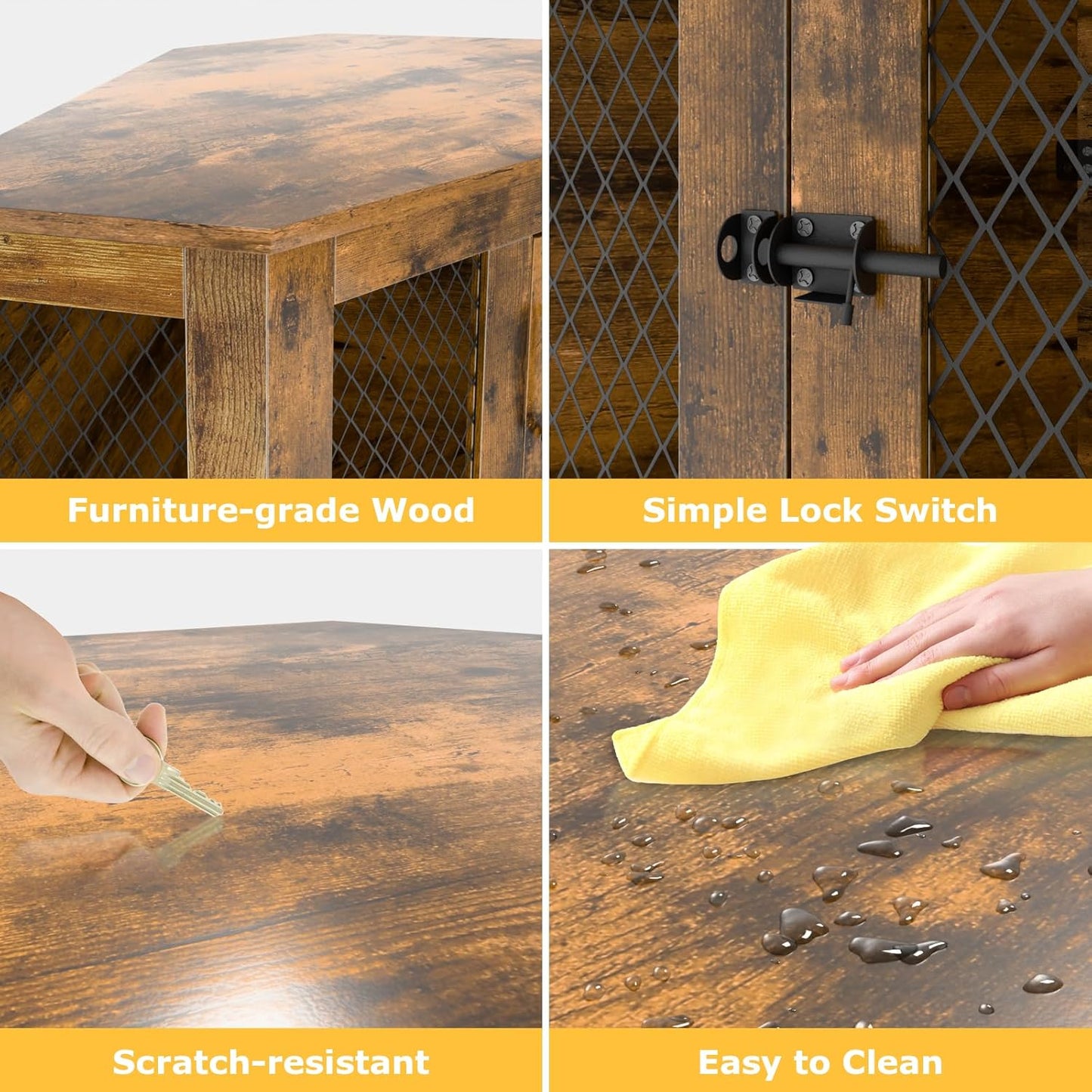 Furniture-grade Wood

Simple Lock Switch

Scratch-resistant

Easy to Clean