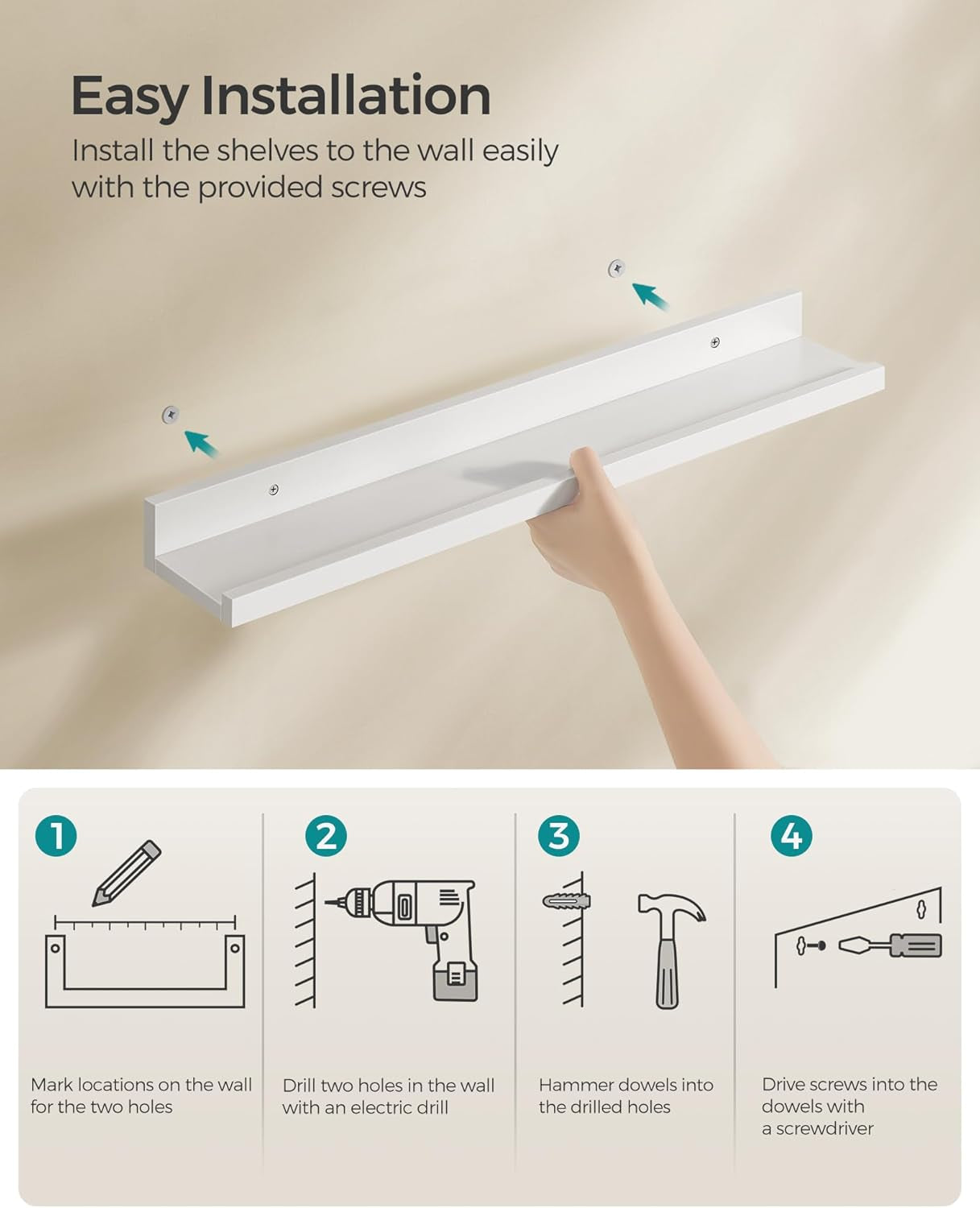 Easy Installation

Install the shelves to the wall easily with the provided screws

1

Mark locations on the wall for the two holes

2

Drill two holes in the wall with an electric drill

3

Hammer dowels into the drilled holes

4

Drive screws into the dowels with a screwdriver