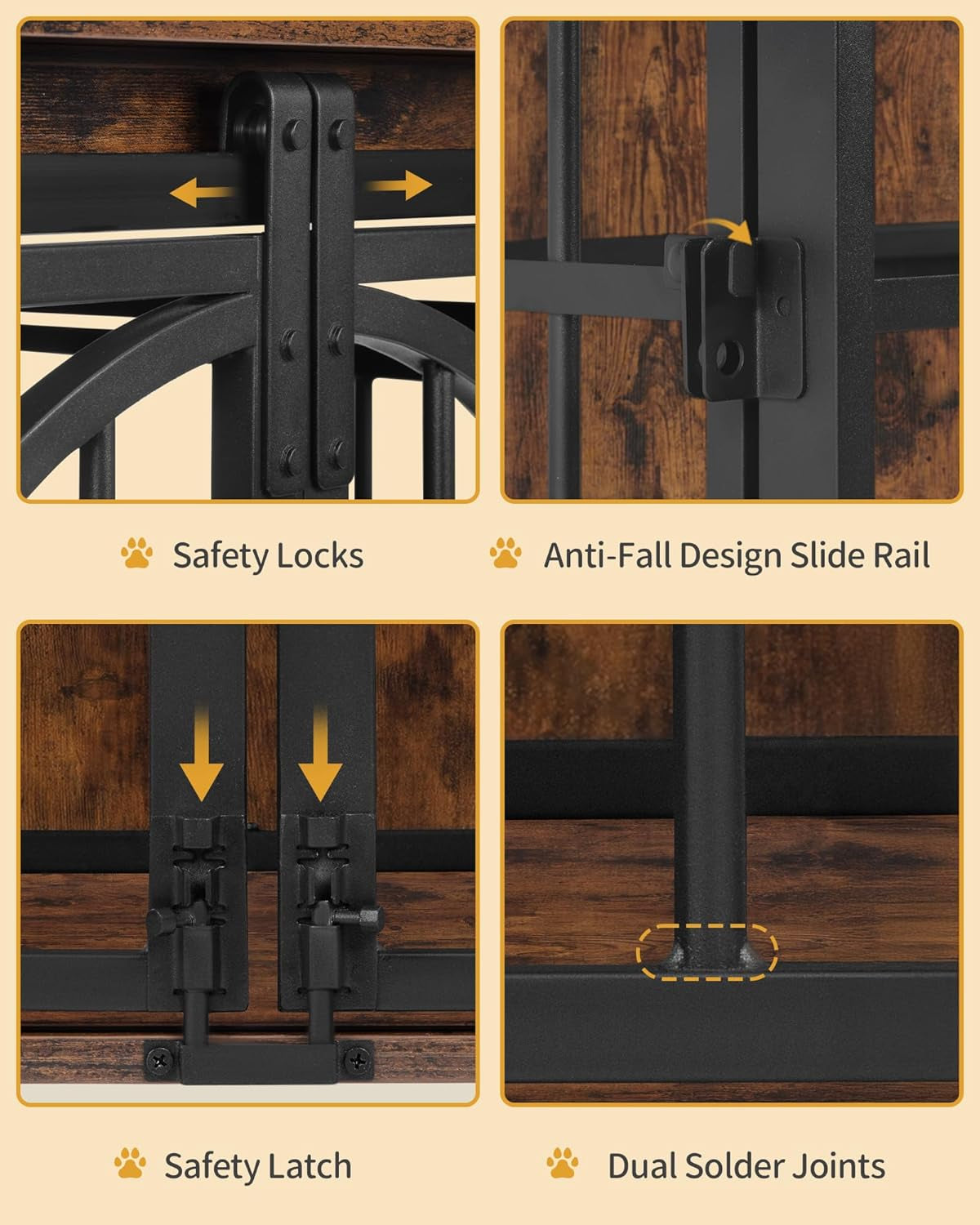 Safety Locks

Anti-Fall Design Slide Rail

Safety Latch

Dual Solder Joints