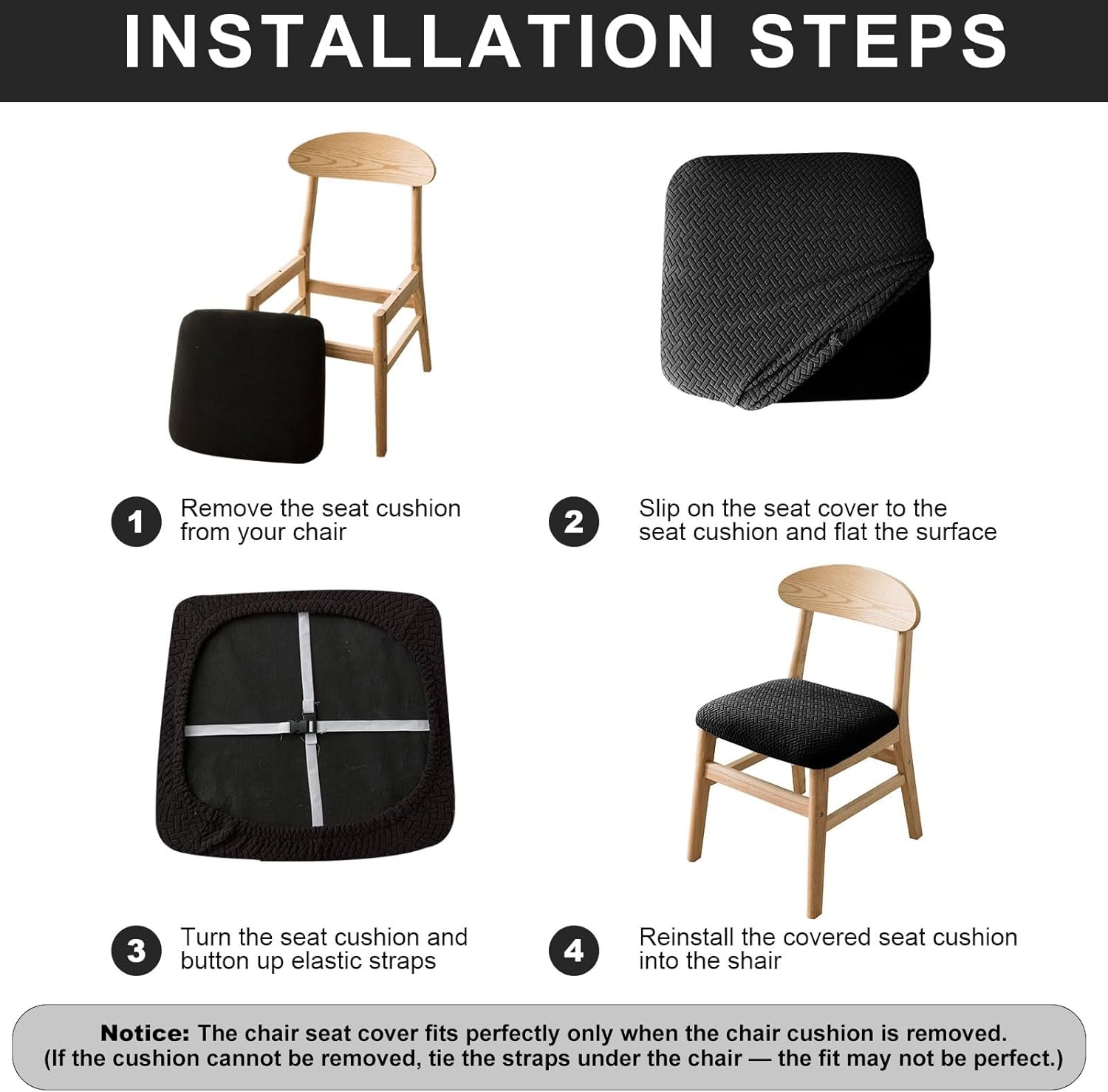 INSTALLATION STEPS

1 Remove the seat cushion from your chair

2 Slip on the seat cover to the seat cushion and flat the surface

3 Turn the seat cushion and button up elastic straps

4 Reinstall the covered seat cushion into the shair

Notice: The chair seat cover fits perfectly only when the chair cushion is removed. (If the cushion cannot be removed, tie the straps under the chair — the fit may not be perfect.)