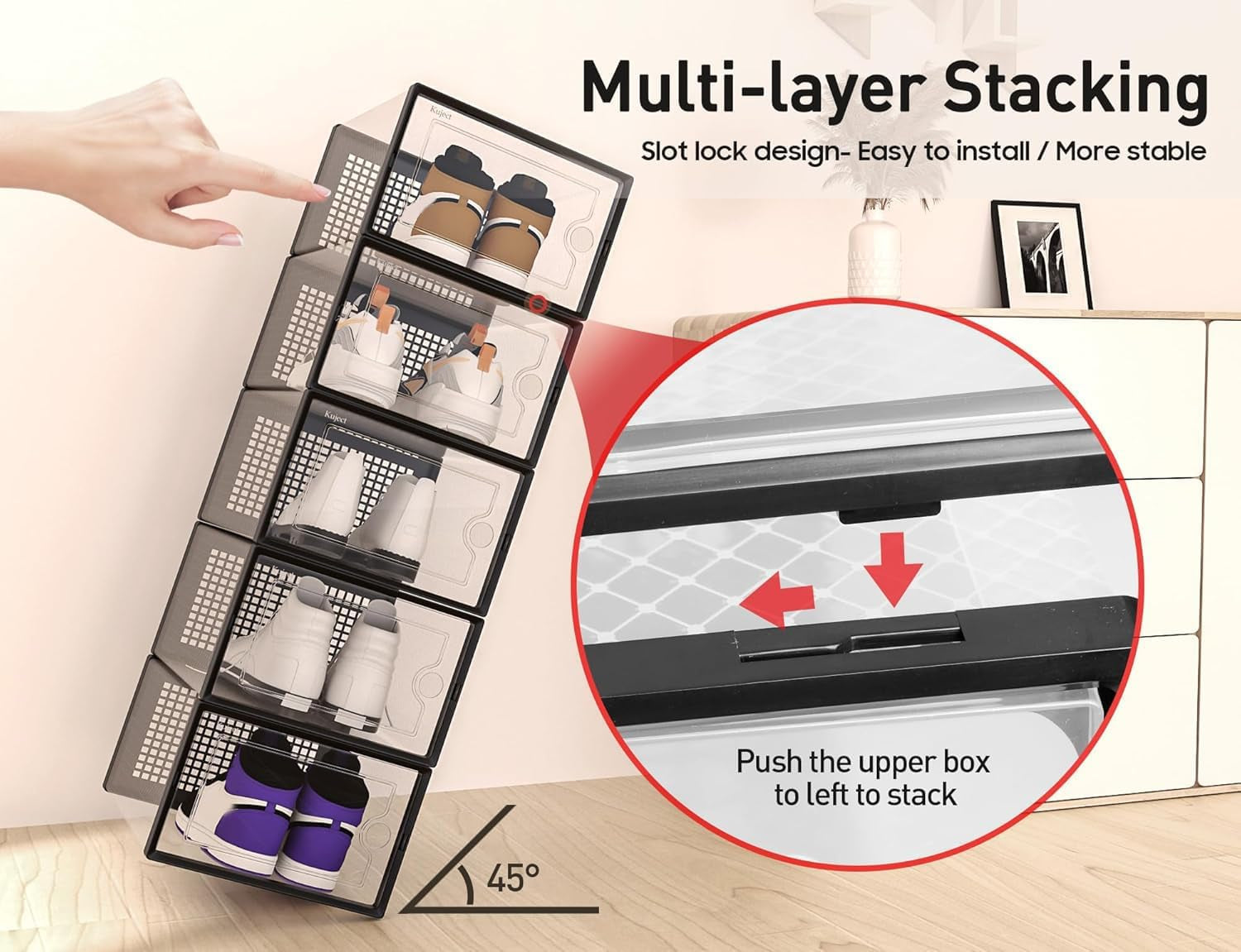 Multi-layer Stacking

Slot lock design- Easy to install / More stable

Kuject

Kuject

Push the upper box to left to stack

45°