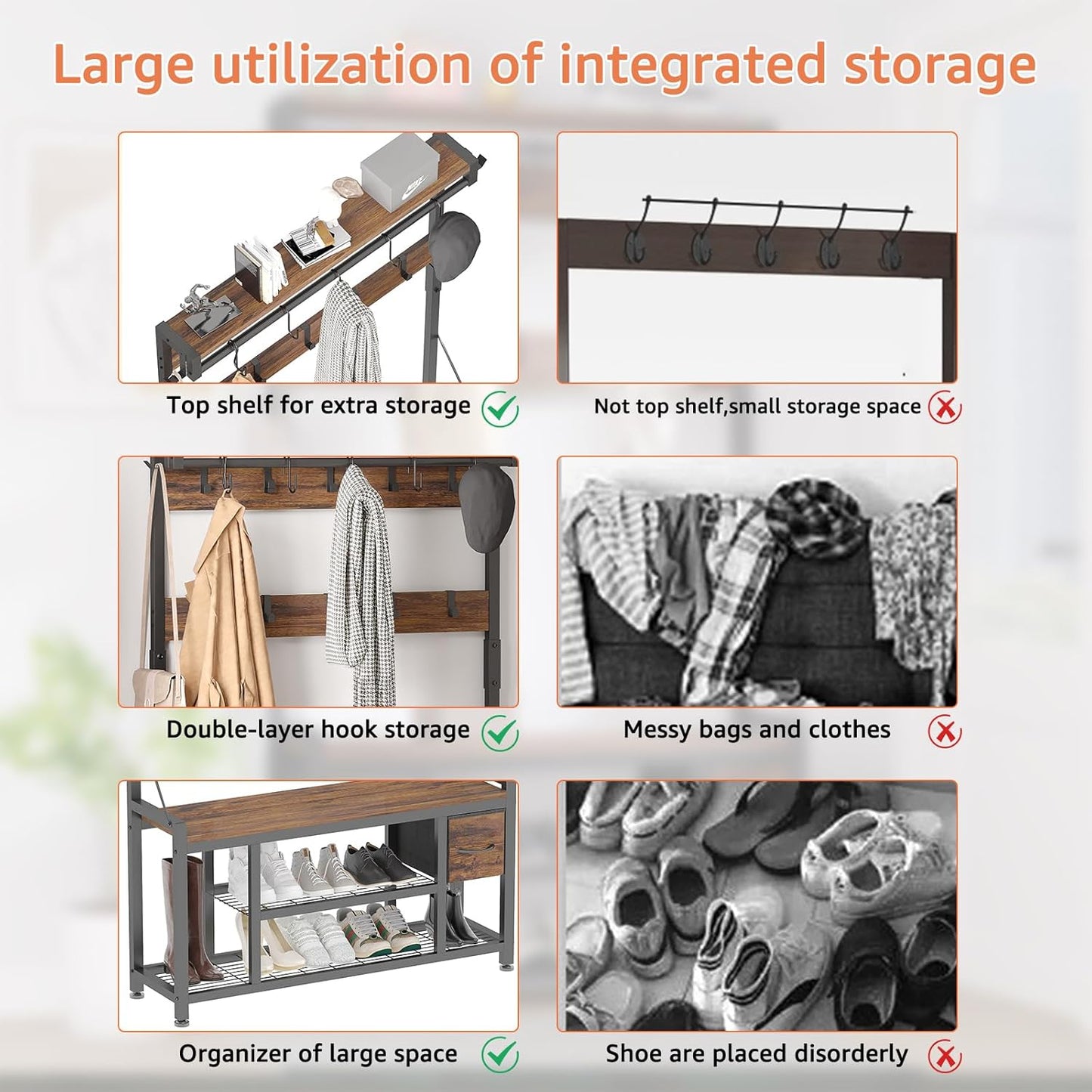 Large utilization of integrated storage

Top shelf for extra storage

Not top shelf,small storage space

Double-layer hook storage

Messy bags and clothes

Organizer of large space

Shoe are placed disorderly