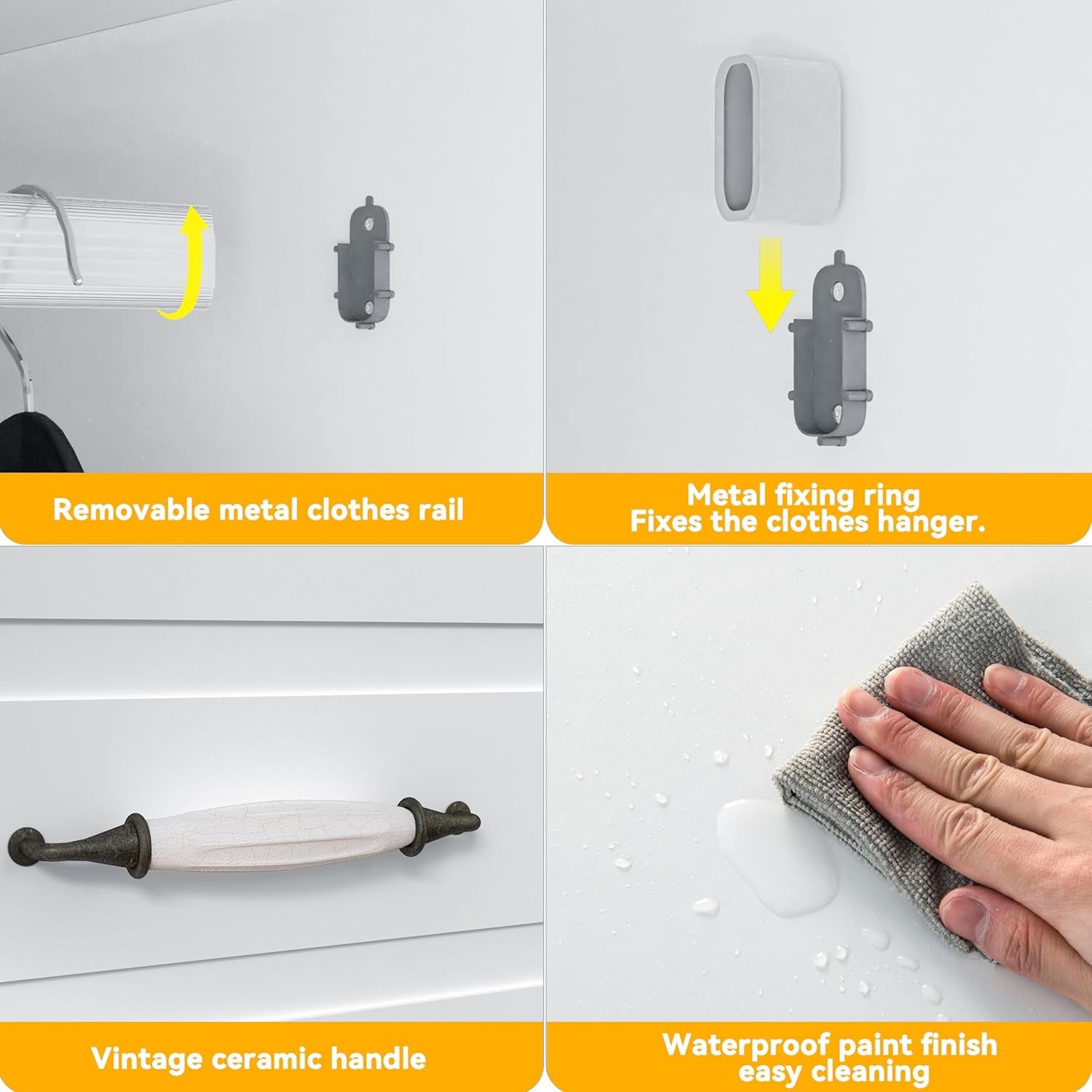 Removable metal clothes rail

Metal fixing ring
Fixes the clothes hanger.

Vintage ceramic handle

Waterproof paint finish
easy cleaning