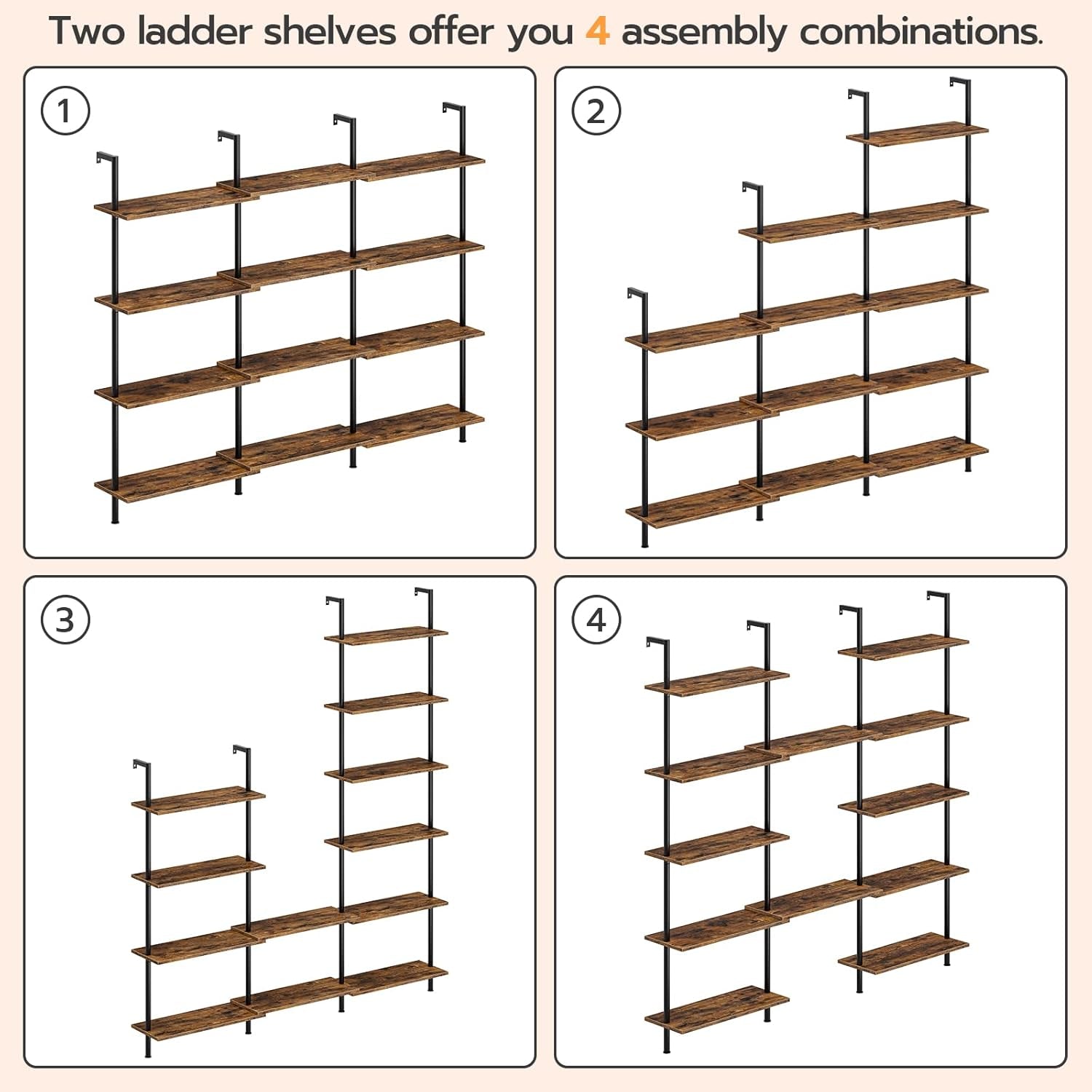 Two ladder shelves offer you 4 assembly combinations.

1

2

3

4