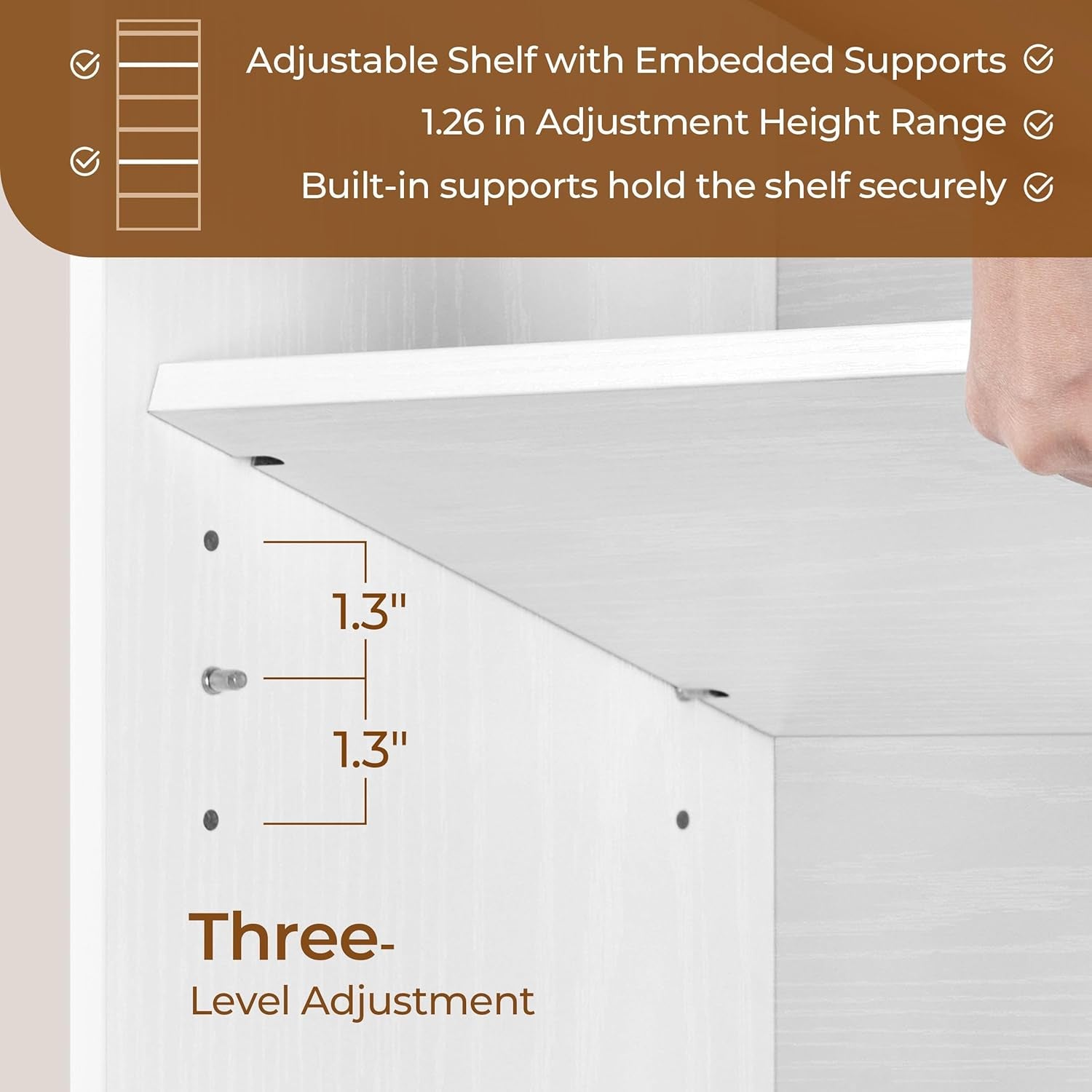 Adjustable Shelf with Embedded Supports

1.26 in Adjustment Height Range

Built-in supports hold the shelf securely

1.3"

1.3"

Three-
Level Adjustment