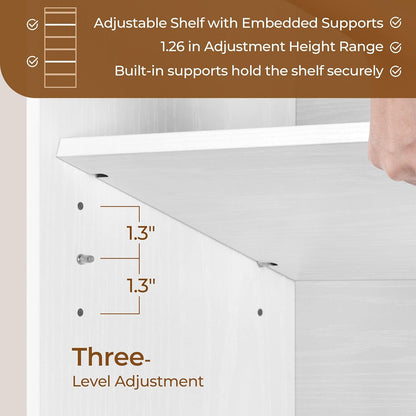 Adjustable Shelf with Embedded Supports

1.26 in Adjustment Height Range

Built-in supports hold the shelf securely

1.3"

1.3"

Three-
Level Adjustment