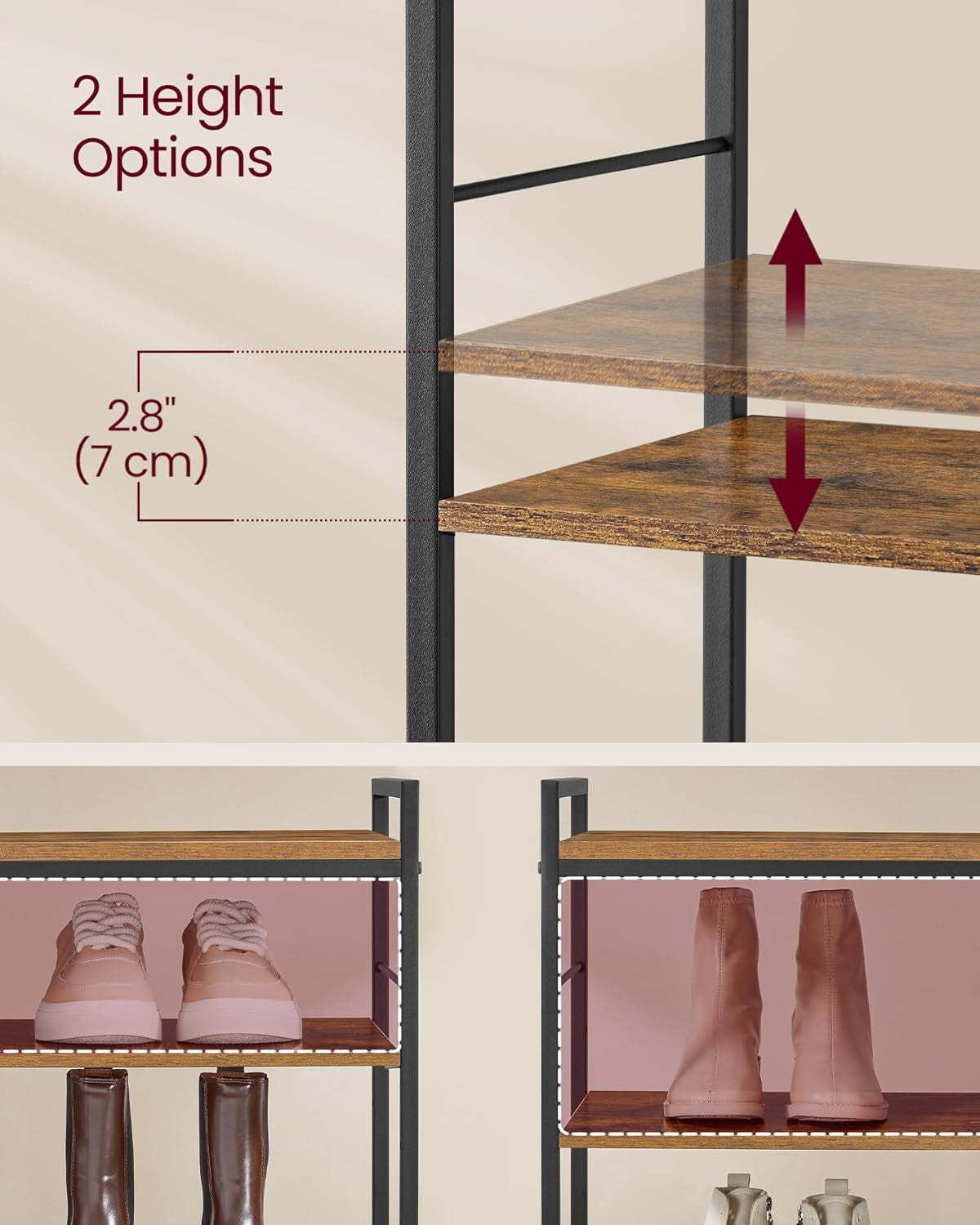 2 Height Options

2.8"
(7 cm)