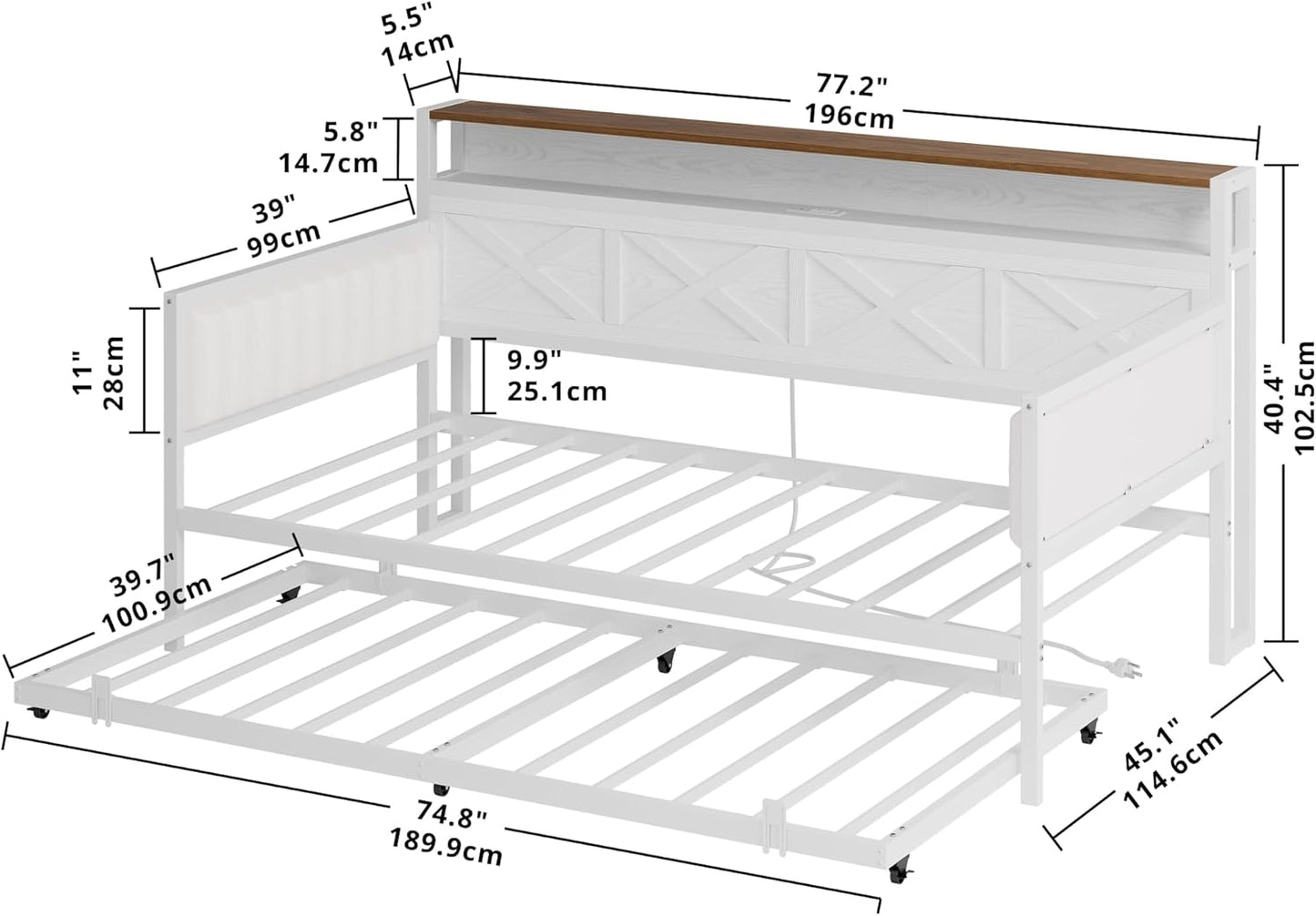 5.5"
14cm

77.2"
196cm

5.8"
14.7cm

39"
99cm

11"
28cm

9.9"
25.1cm

40.4"
102.5cm

39.7"
100.9cm

45.1"
114.6cm

74.8"
189.9cm