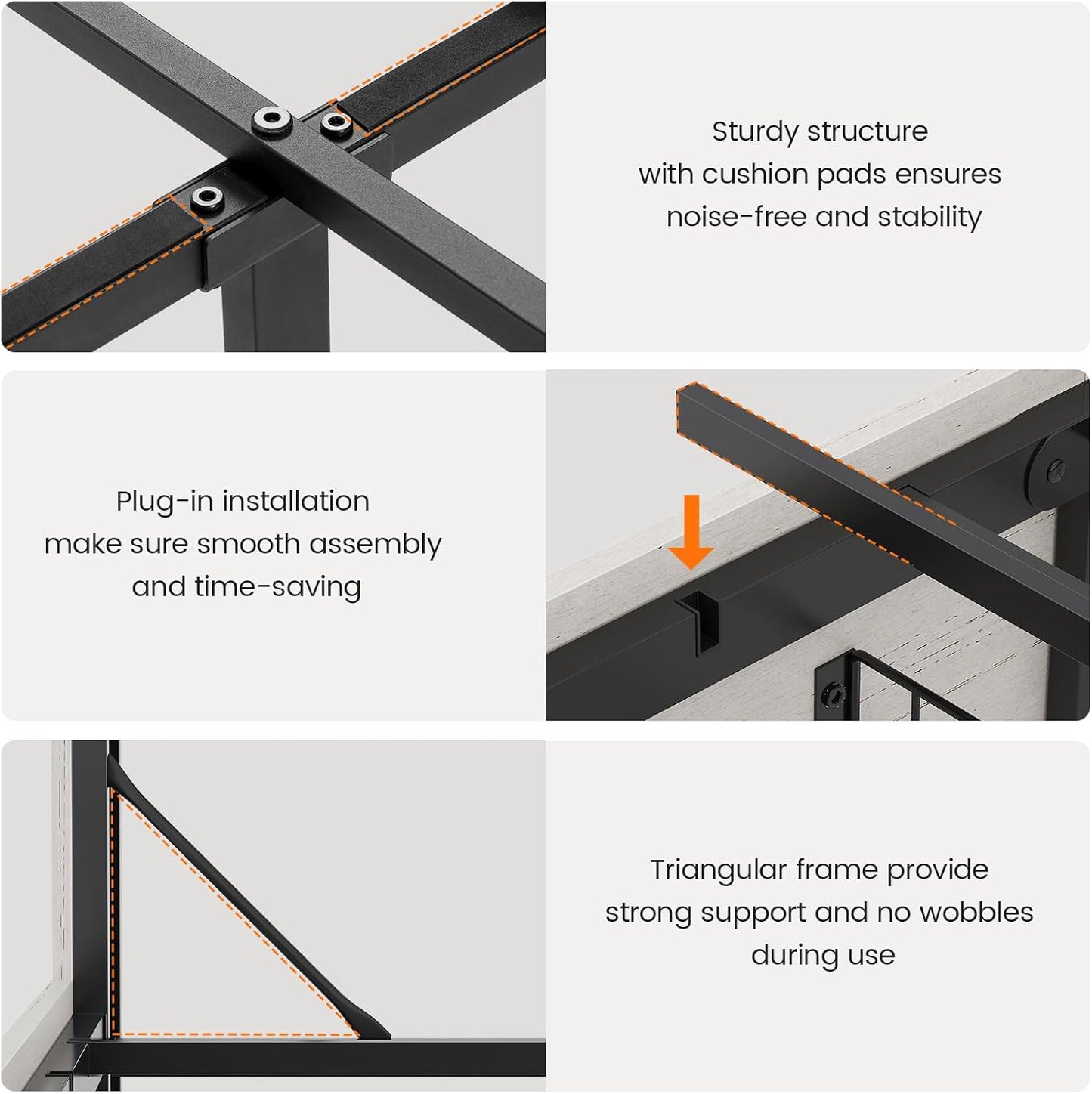 Sturdy structure with cushion pads ensures noise-free and stability

Plug-in installation make sure smooth assembly and time-saving

Triangular frame provide strong support and no wobbles during use