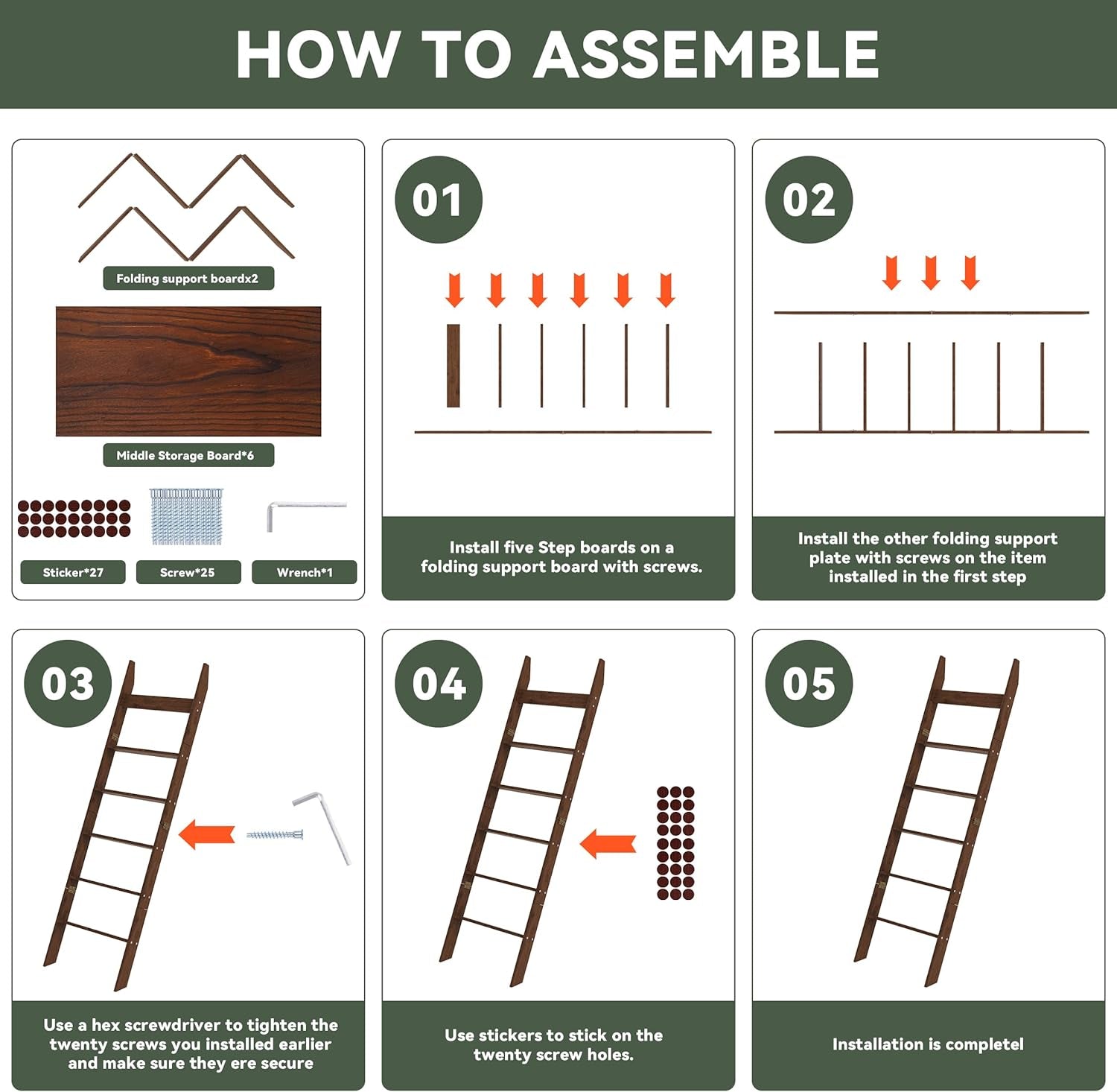 HOW TO ASSEMBLE

Folding support boardx2

Middle Storage Board*6

Sticker*27

Screw*25

Wrench*1

01

Install five Step boards on a folding support board with screws.

02

Install the other folding support plate with screws on the item installed in the first step

03

Use a hex screwdriver to tighten the twenty screws you installed earlier and make sure they ere secure

04

Use stickers to stick on the twenty screw holes.

05

Installation is completel