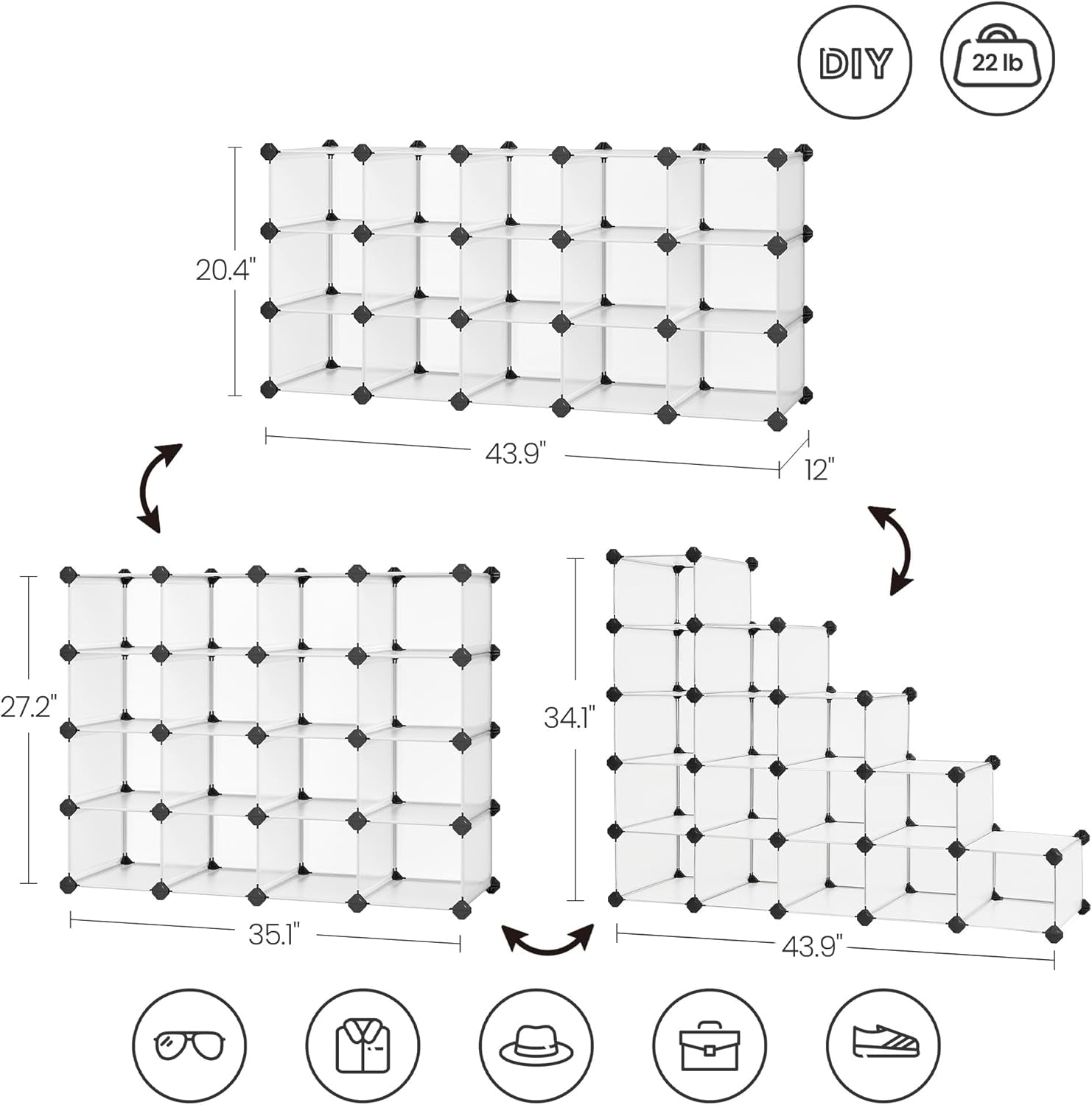 DIY

22 lb

20.4"

43.9"

12"

27.2"

35.1"

34.1"

43.9"