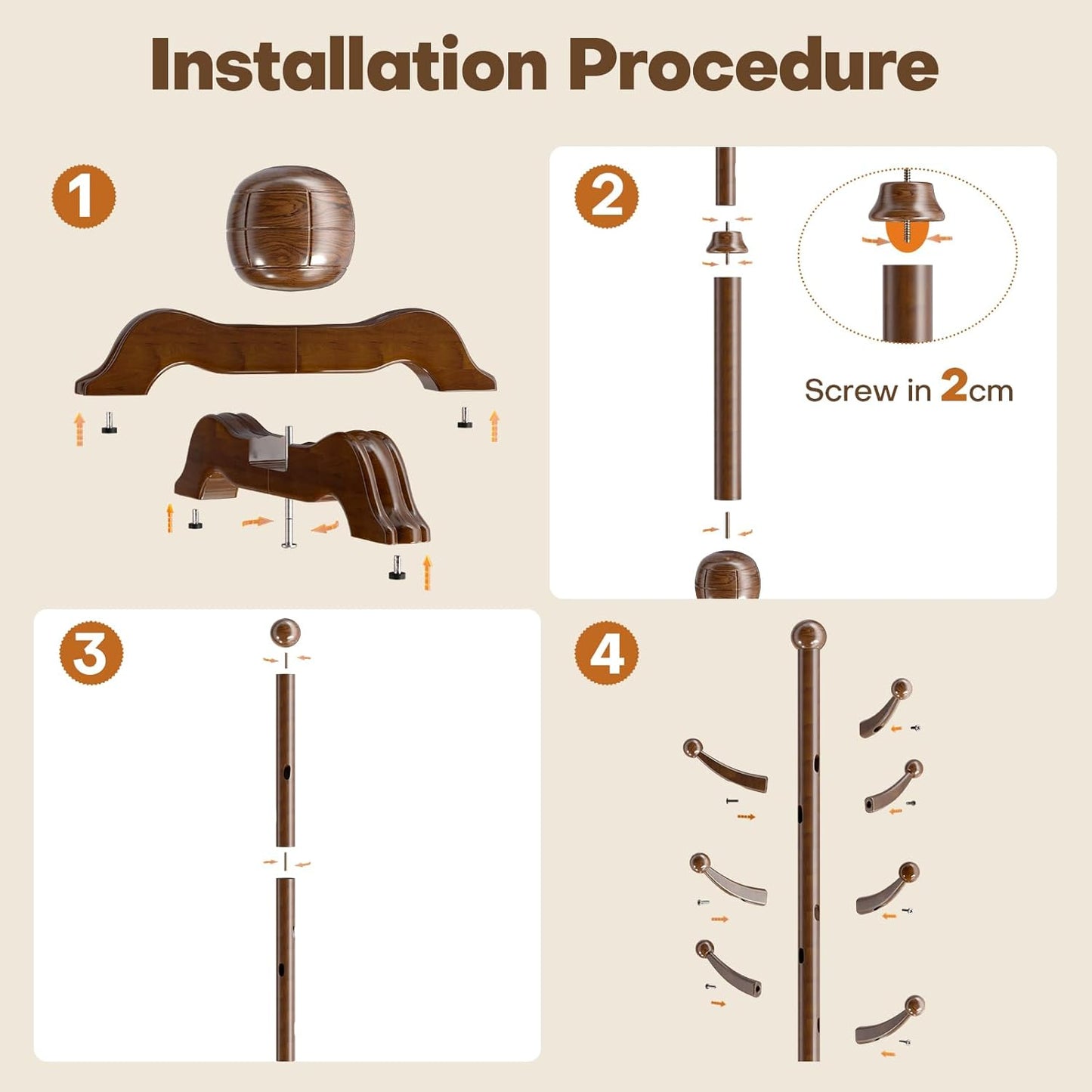 Installation Procedure

1

2

Screw in 2cm

3

4