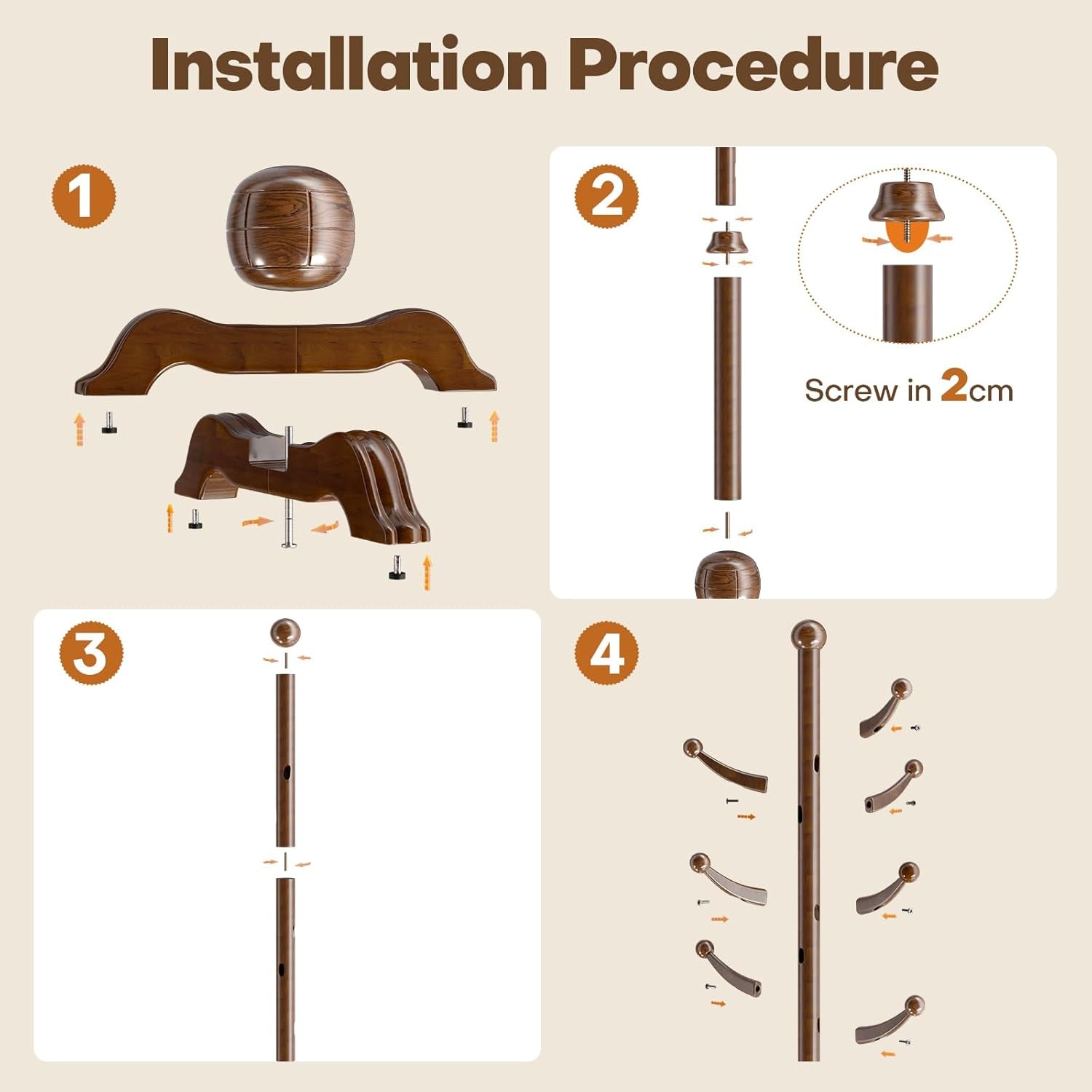 Installation Procedure

1

2

Screw in 2cm

3

4