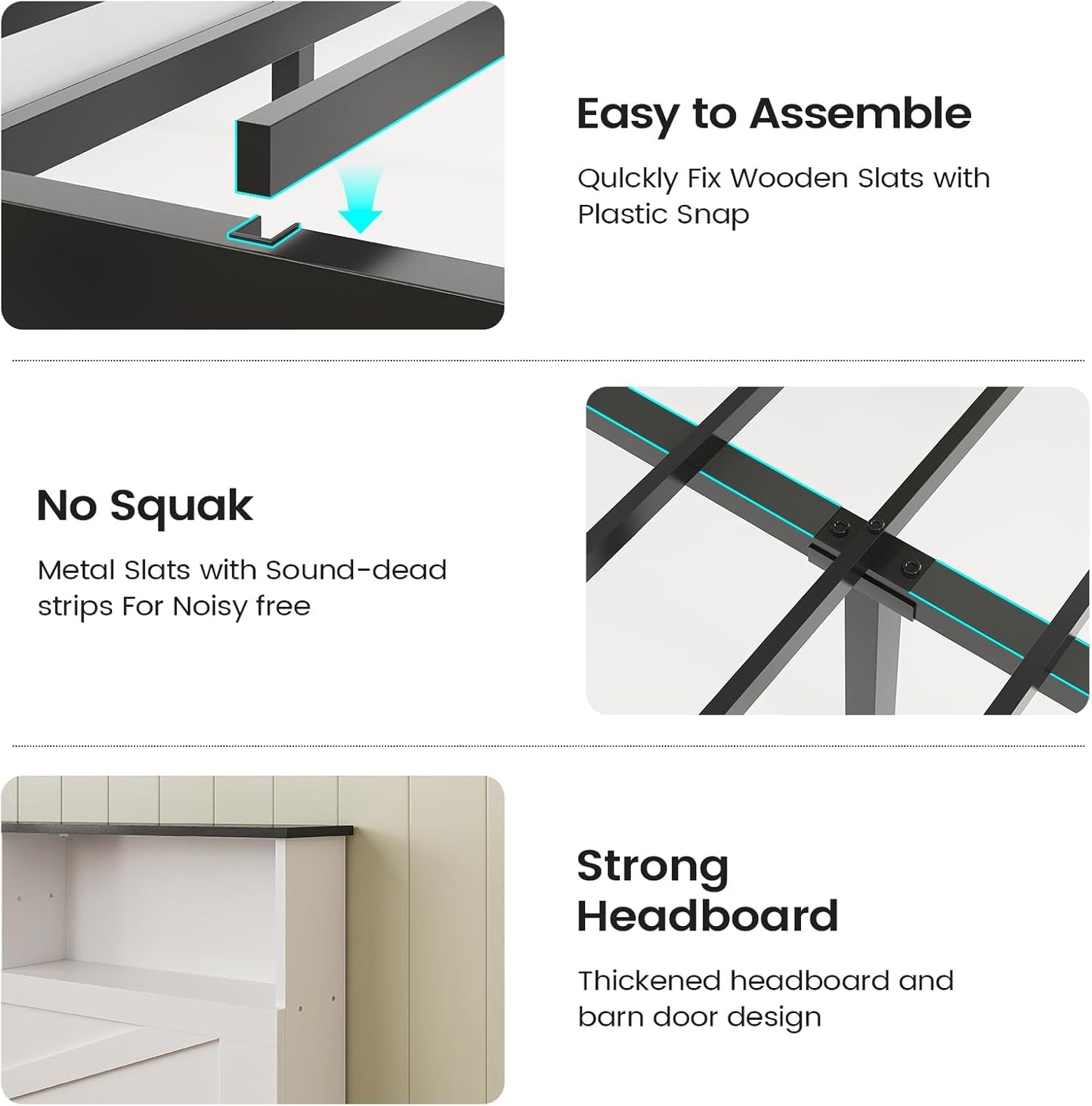 Easy to Assemble

Qulckly Fix Wooden Slats with Plastic Snap

No Squak

Metal Slats with Sound-dead strips For Noisy free

Strong Headboard

Thickened headboard and barn door design