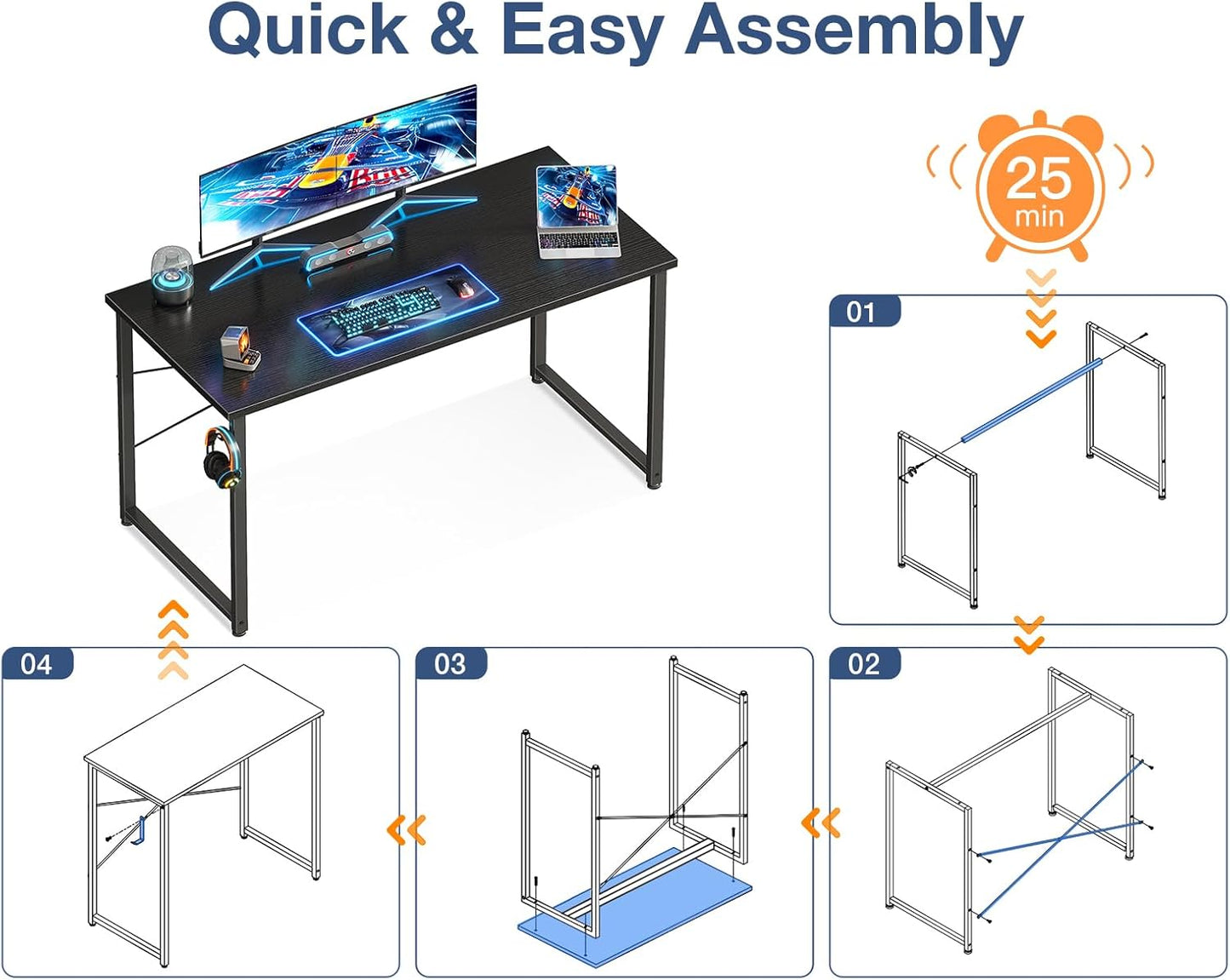 Quick & Easy Assembly

25 min

01

02

03

04